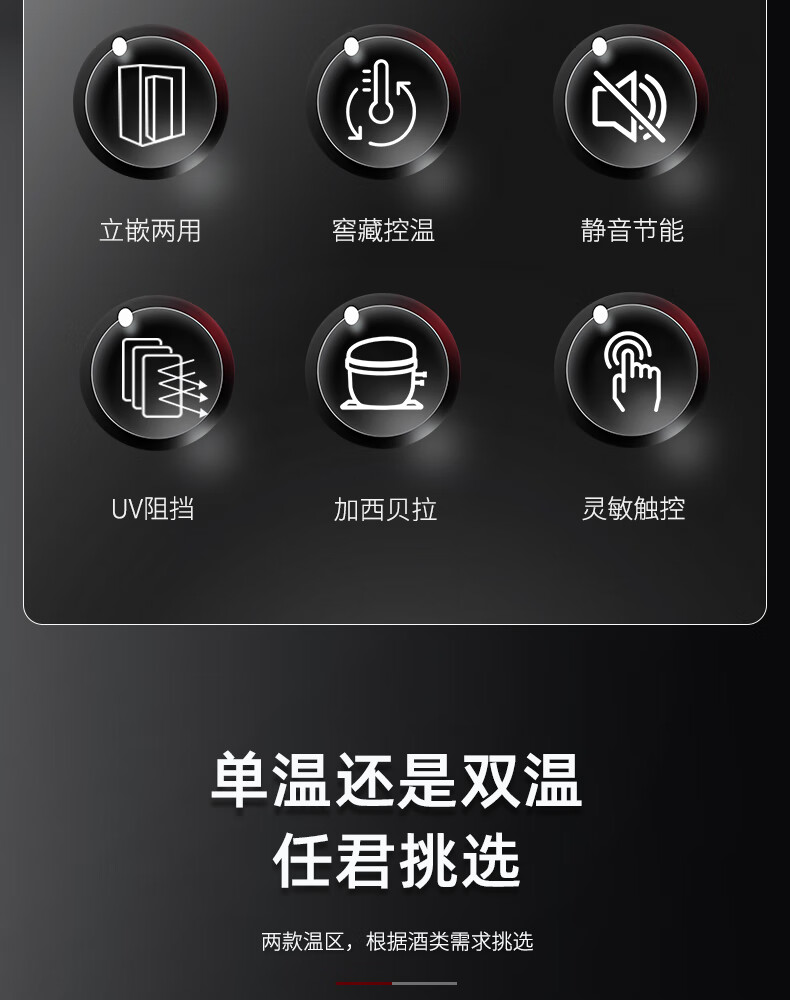 立嵌两用

窖藏控温

静音节能

UV阻挡

加西贝拉

灵敏触控

单温还是双温
任君挑选

两款温区，根据酒类需求挑选