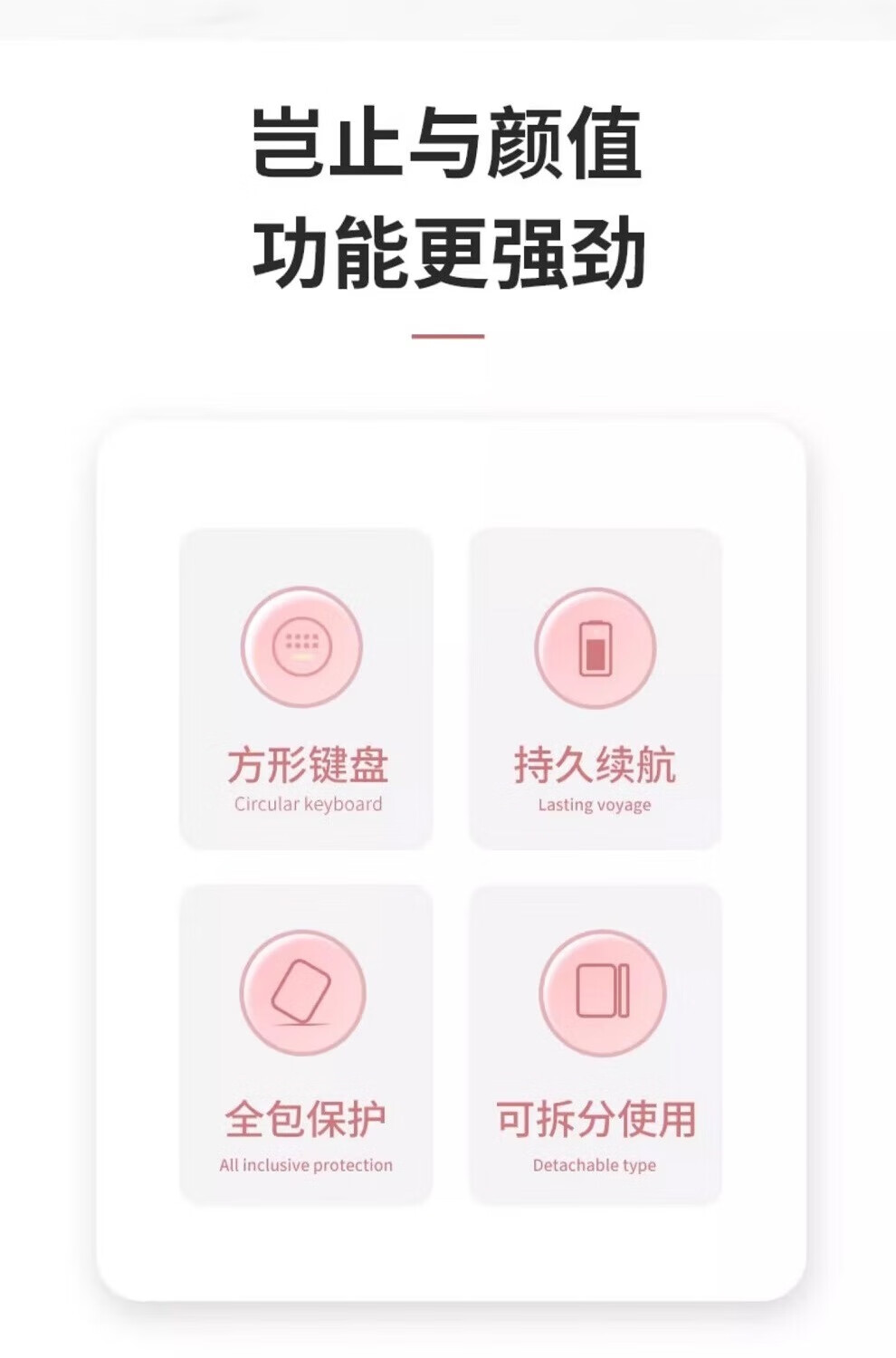 岂止与颜值
功能更强劲

方形键盘
Circular keyboard

持久续航
Lasting voyage

全包保护
All inclusive protection

可拆分使用
Detachable type