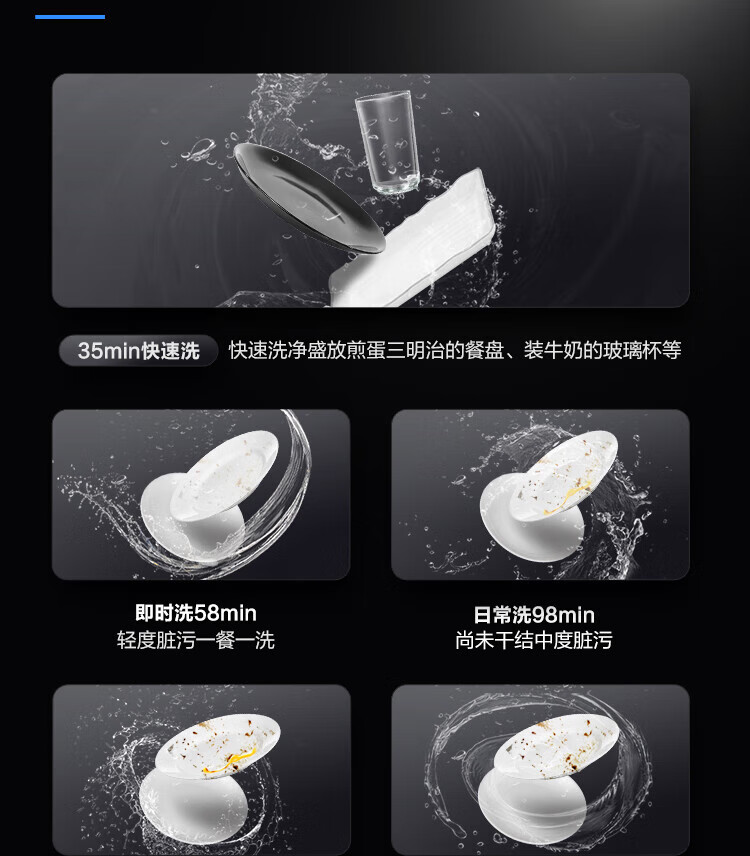 35min快速洗 快速洗净盛放煎蛋三明治的餐盘、装牛奶的玻璃杯等

即时洗58min
轻度脏污一餐一洗

日常洗98min
尚未干结中度脏污