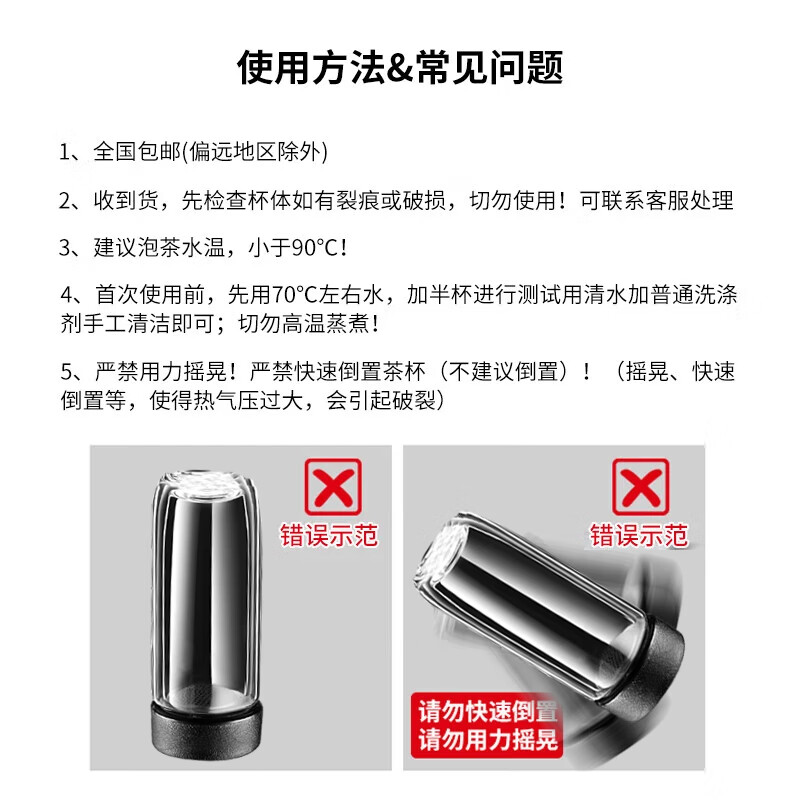 使用方法&常见问题

1、全国包邮(偏远地区除外)

2、收到货，先检查杯体如有裂痕或破损，切勿使用！可联系客服处理

3、建议泡茶水温，小于90°C！

4、首次使用前，先用70°C左右水，加半杯进行测试用清水加普通洗涤剂手工清洁即可；切勿高温蒸煮！

5、严禁用力摇晃！严禁快速倒置茶杯（不建议倒置）！（摇晃、快速倒置等，使得热气压过大，会引起破裂）

错误示范

错误示范

请勿快速倒置
请勿用力摇晃