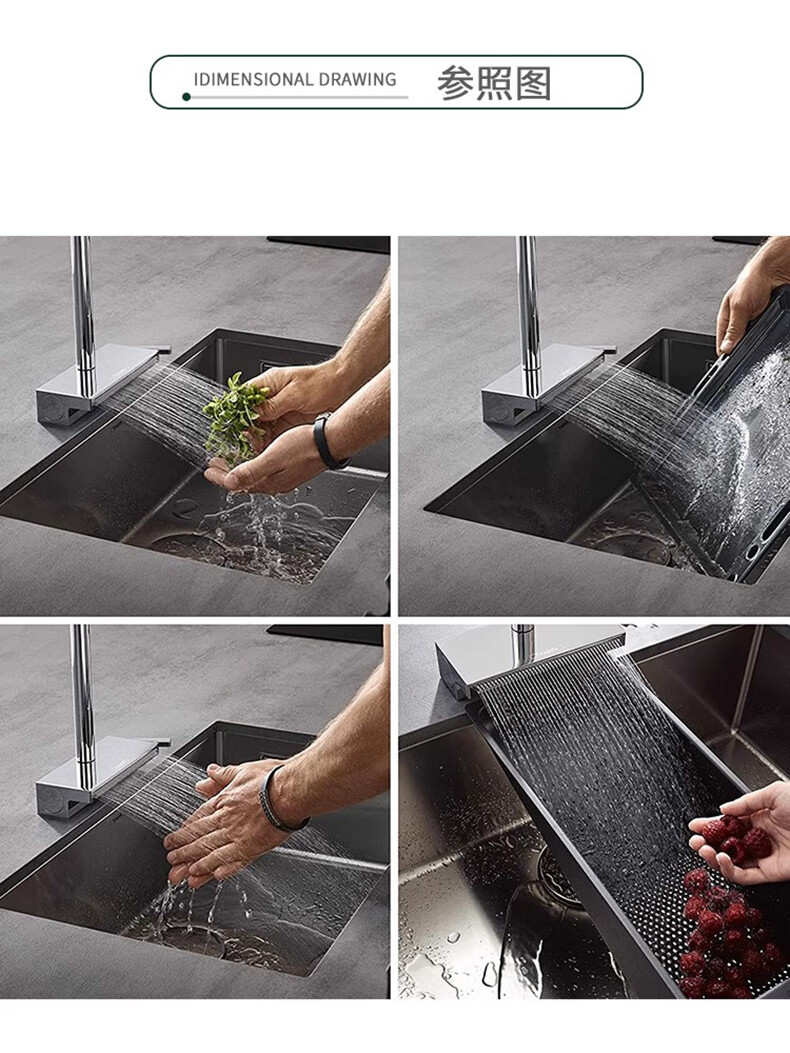 IDIMENSIONAL DRAWING 参照图