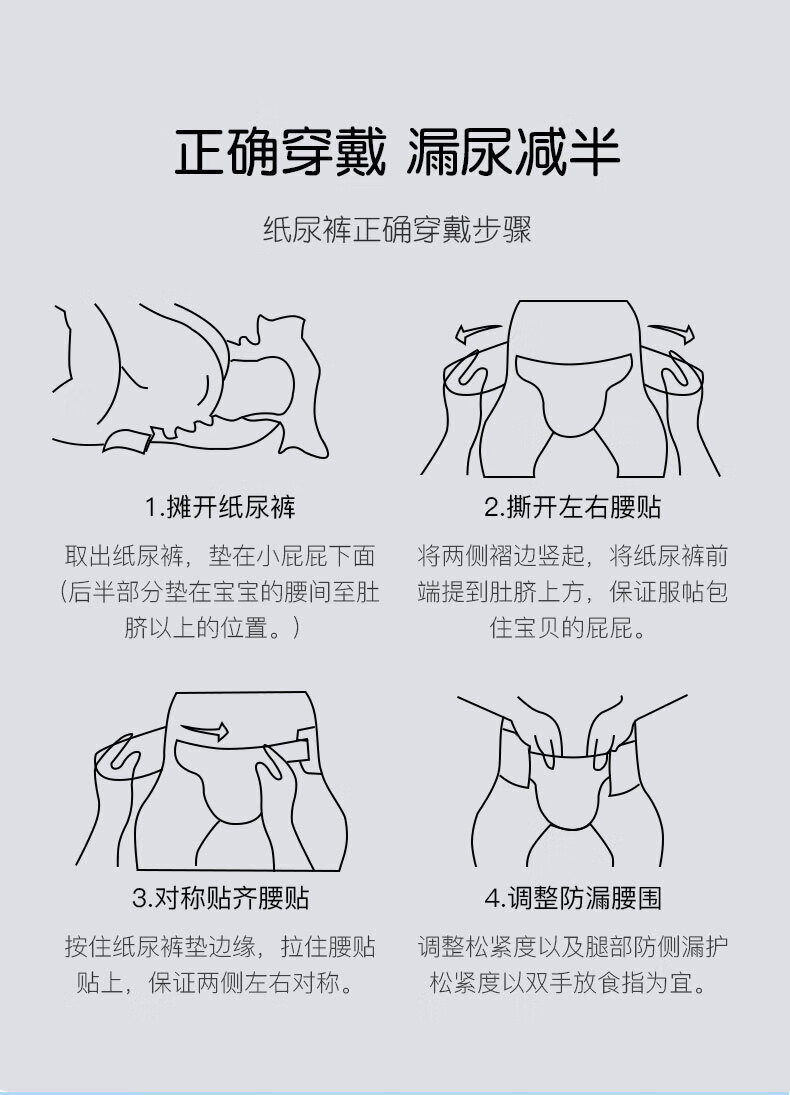 正确穿戴 漏尿减半

纸尿裤正确穿戴步骤

1.摊开纸尿裤

取出纸尿裤，垫在小屁屁下面（后半部分垫在宝宝的腰间至肚脐以上的位置。）

2.撕开左右腰贴

将两侧褶边竖起，将纸尿裤前端提到肚脐上方，保证服帖包住宝贝的屁屁。

3.对称贴齐腰贴

按住纸尿裤垫边缘，拉住腰贴贴上，保证两侧左右对称。

4.调整防漏腰围

调整松紧度以及腿部防侧漏护松紧度以双手放食指为宜。