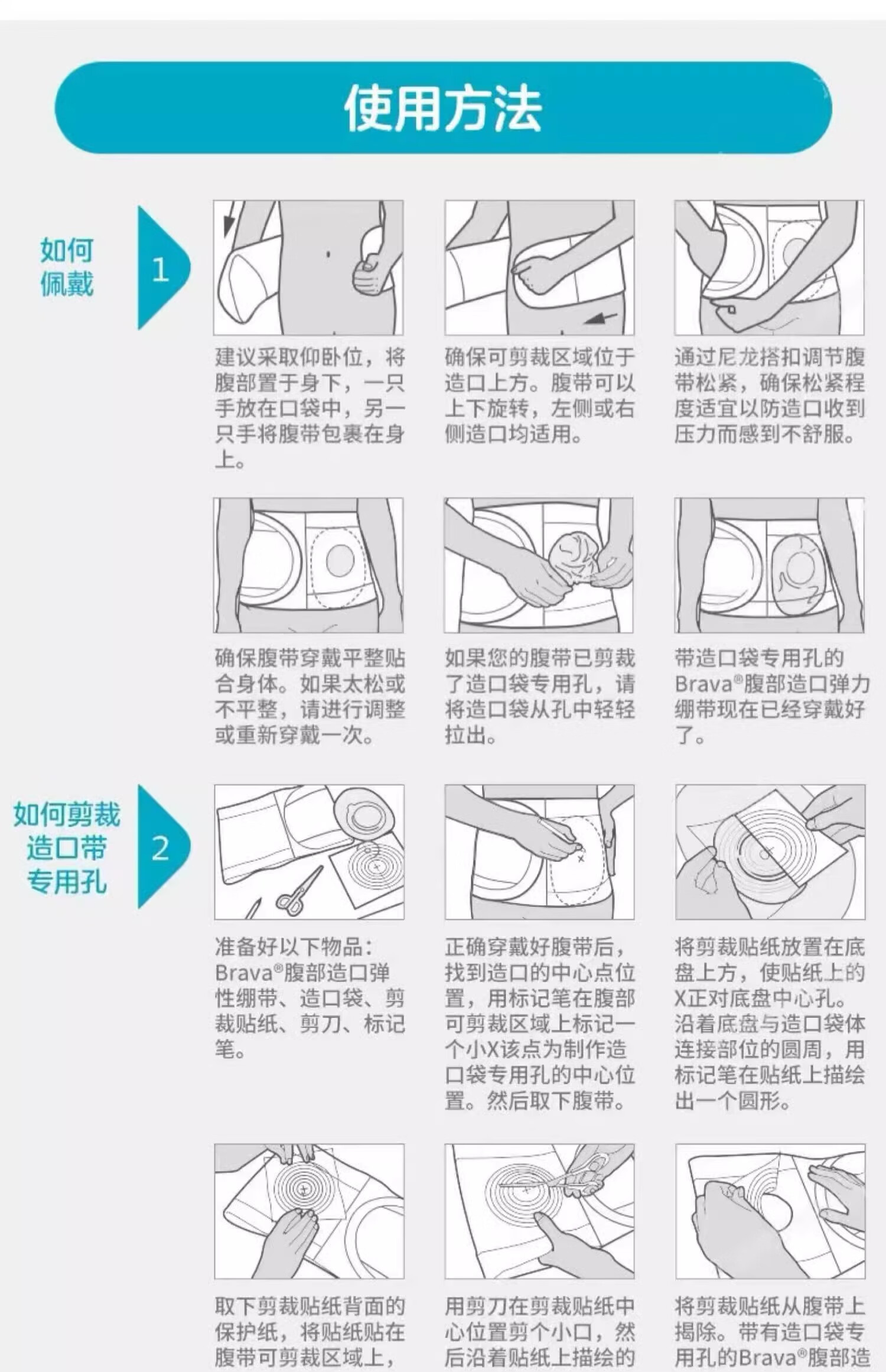 使用方法

如何佩戴

1

建议采取仰卧位，将腹部置于身下，一只手放在口袋中，另一只手将腹带包裹在身上。

确保可剪裁区域位于造口上方。腹带可以上下旋转，左侧或右侧造口均适用。

通过尼龙搭扣调节腹带松紧，确保松紧程度适宜以防造口收到压力而感到不舒服。

确保腹带穿戴平整贴合身体。如果太松或不平整，请进行调整或重新穿戴一次。

如果您的腹带已剪裁了造口袋专用孔，请将造口袋从孔中轻轻拉出。

带造口袋专用孔的Brava®腹部造口弹力绷带现在已经穿戴好了。

如何剪裁造口带专用孔

2

准备好以下物品：Brava®腹部造口弹性绷带、造口袋、剪裁贴纸、剪刀、标记笔。

正确穿戴好腹带后，找到造口的中心点位置，用标记笔在腹部可剪裁区域上标记一个小X该点为制作造口袋专用孔的中心位置。然后取下腹带。

将剪裁贴纸放置在底盘上方，使贴纸上的X正对底盘中心孔。沿着底盘与造口袋体连接部位的圆周，用标记笔在贴纸上描绘出一个圆形。

取下剪裁贴纸背面的保护纸，将贴纸贴在腹带可剪裁区域上，

用剪刀在剪裁贴纸中心位置剪个小口，然后沿着贴纸上描绘的

将剪裁贴纸从腹带上揭除。带有造口袋专用孔的Brava®腹部造