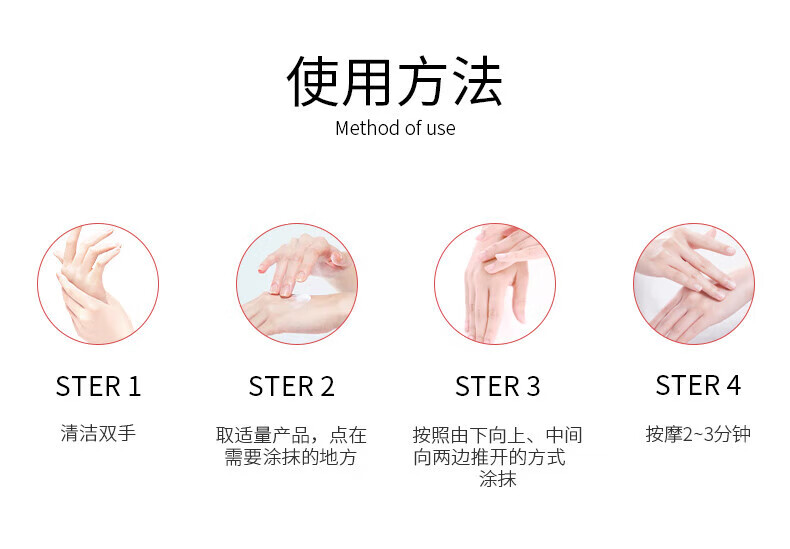 使用方法
Method of use

STER 1
清洁双手

STER 2
取适量产品，点在需要涂抹的地方

STER 3
按照由下向上、中间向两边推开的方式涂抹

STER 4
按摩2~3分钟