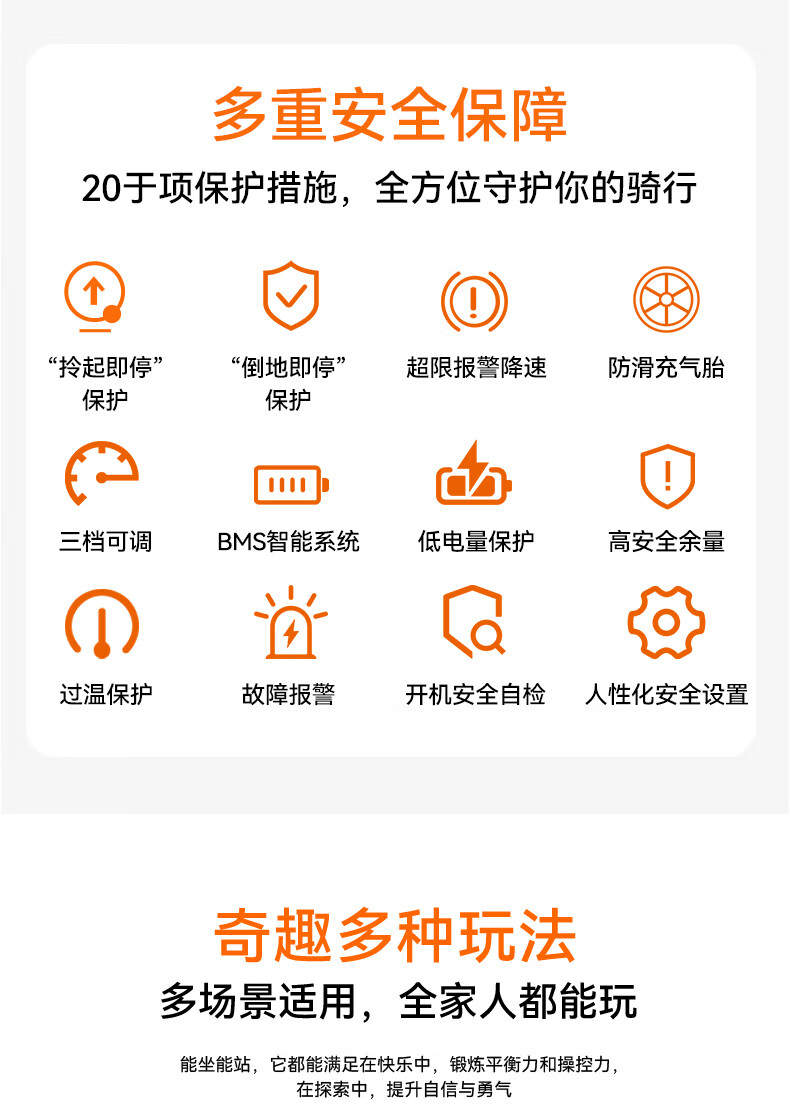 多重安全保障

20于项保护措施，全方位守护你的骑行

“拎起即停”
保护

“倒地即停”
保护

超限报警降速

防滑充气胎

三档可调

BMS智能系统

低电量保护

高安全余量

过温保护

故障报警

开机安全自检

人性化安全设置

奇趣多种玩法

多场景适用，全家人都能玩

能坐能站，它都能满足在快乐中，锻炼平衡力和操控力，
在探索中，提升自信与勇气