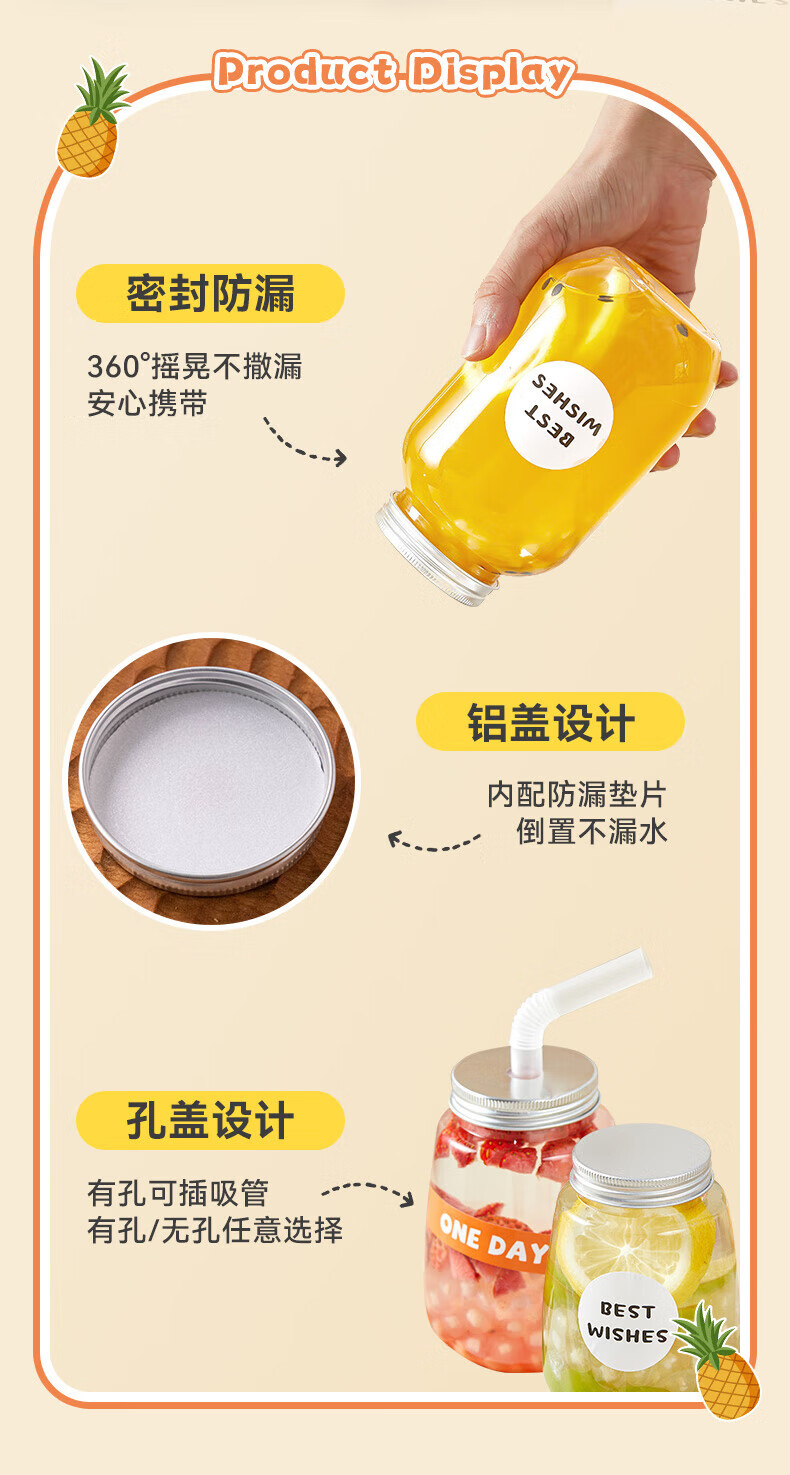 Product Display

密封防漏

360°摇晃不撒漏
安心携带

BEST WISHES

铝盖设计

内配防漏垫片
倒置不漏水

孔盖设计

有孔可插吸管
有孔/无孔任意选择

ONE DAY

BEST WISHES