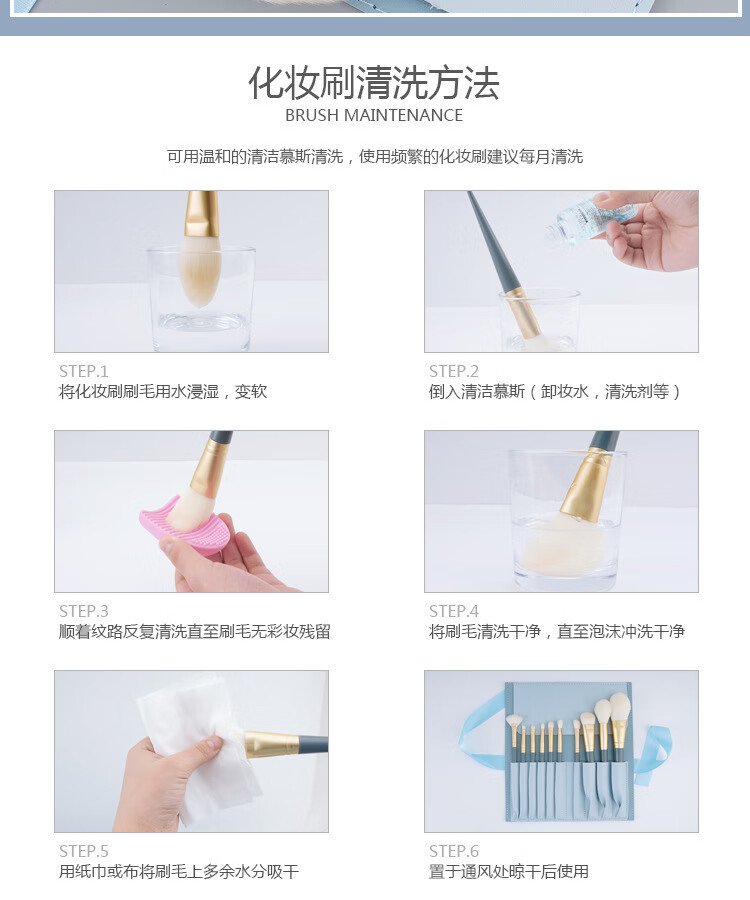 化妆刷清洗方法
BRUSH MAINTENANCE

可用温和的清洁慕斯清洗，使用频繁的化妆刷建议每月清洗

STEP.1
将化妆刷刷毛用水浸湿，变软

STEP.2
倒入清洁慕斯（卸妆水，清洗剂等）

STEP.3
顺着纹路反复清洗直至刷毛无彩妆残留

STEP.4
将刷毛清洗干净，直至泡沫冲洗干净

STEP.5
用纸巾或布将刷毛上多余水分吸干

STEP.6
置于通风处晾干后使用