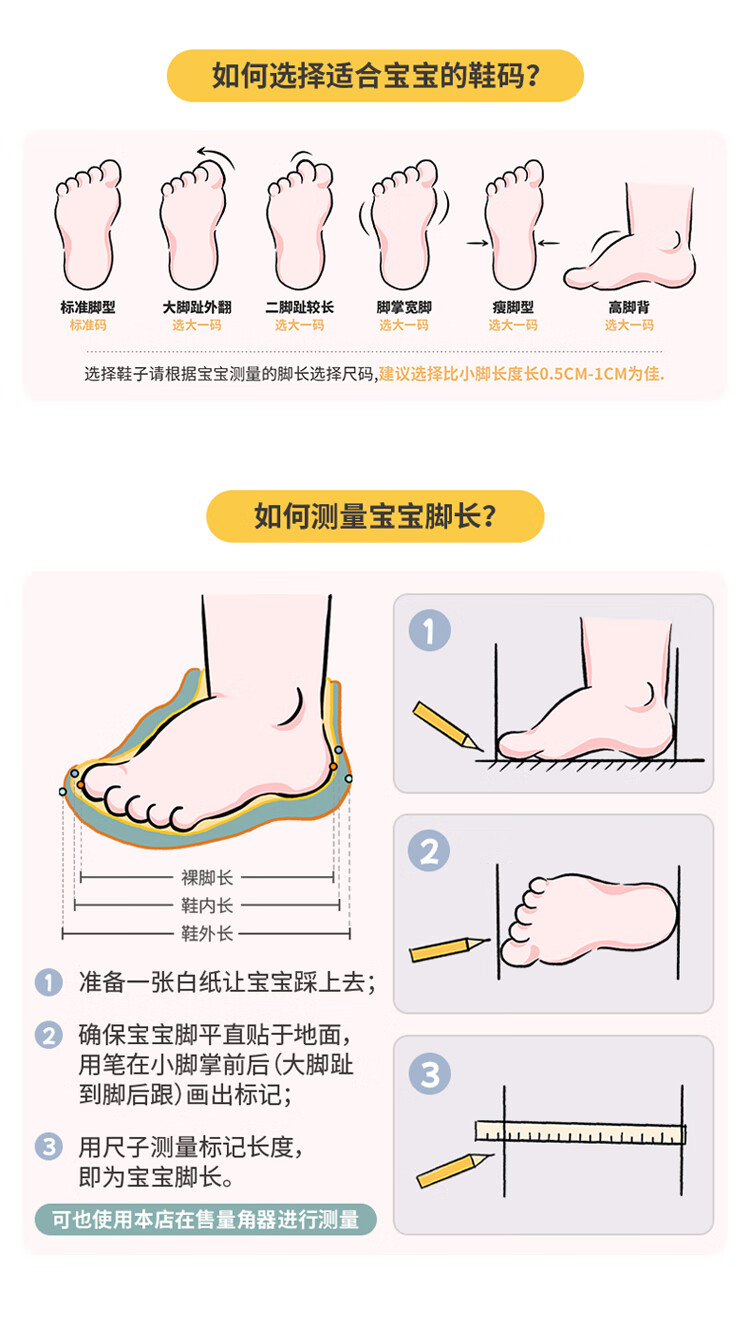 如何选择适合宝宝的鞋码？

标准脚型
标准码

大脚趾外翻
选大一码

二脚趾较长
选大一码

脚掌宽脚
选大一码

瘦脚型
选大一码

高脚背
选大一码

选择鞋子请根据宝宝测量的脚长选择尺码，建议选择比小脚长度长0.5CM-1CM为佳.

如何测量宝宝脚长？

裸脚长
鞋内长
鞋外长

1 准备一张白纸让宝宝踩上去；

2 确保宝宝脚平直贴于地面，用笔在小脚掌前后（大脚趾到脚后跟）画出标记；

3 用尺子测量标记长度，即为宝宝脚长。

可也使用本店在售量角器进行测量

1

2

3