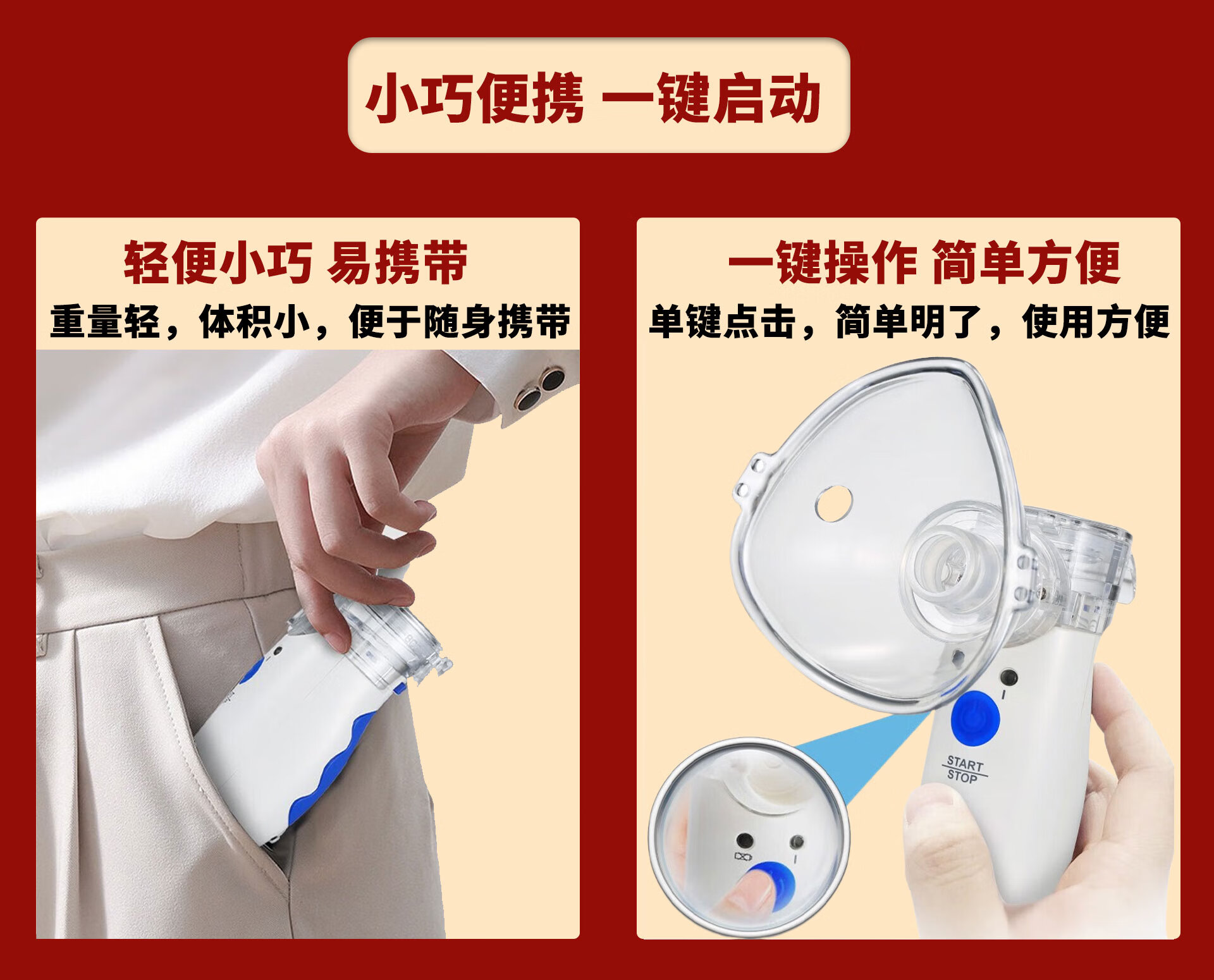 小巧便携 一键启动

轻便小巧 易携带

重量轻，体积小，便于随身携带

一键操作 简单方便

单键点击，简单明了，使用方便

START
STOP