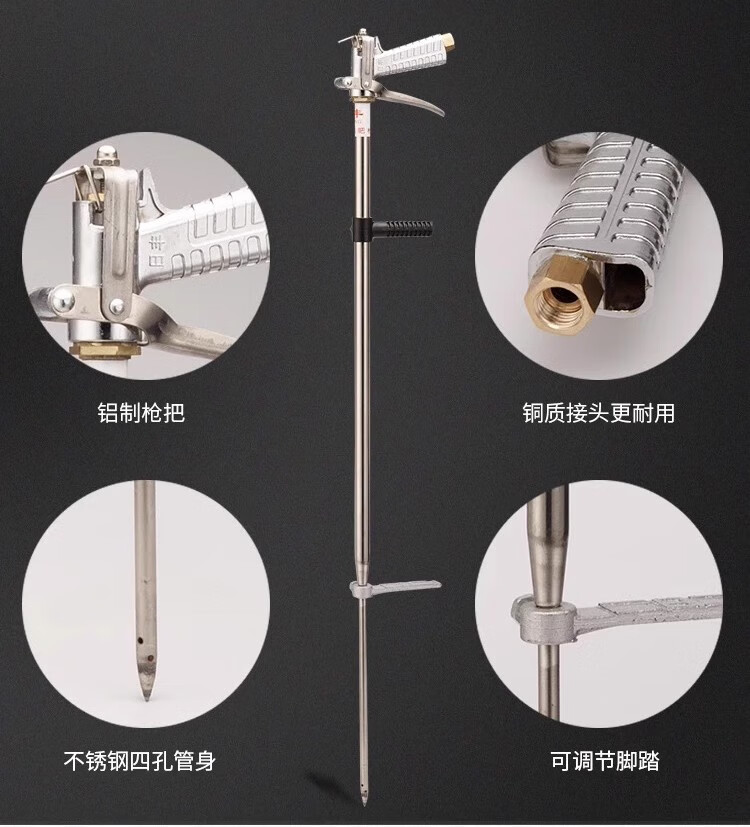 铝制枪把

铜质接头更耐用

不锈钢四孔管身

可调节脚踏