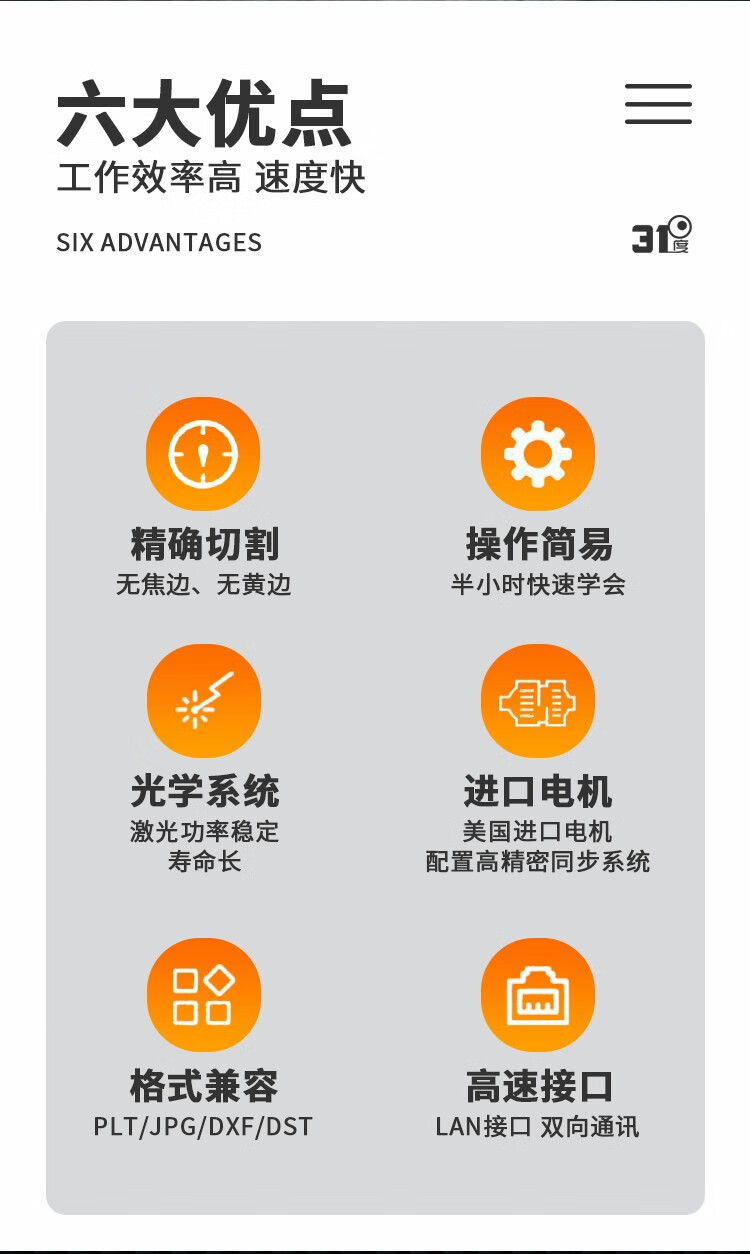 六大优点
工作效率高 速度快

SIX ADVANTAGES

31度

精确切割
无焦边、无黄边

操作简易
半小时快速学会

光学系统
激光功率稳定
寿命长

进口电机
美国进口电机
配置高精密同步系统

格式兼容
PLT/JPG/DXF/DST

高速接口
LAN接口 双向通讯