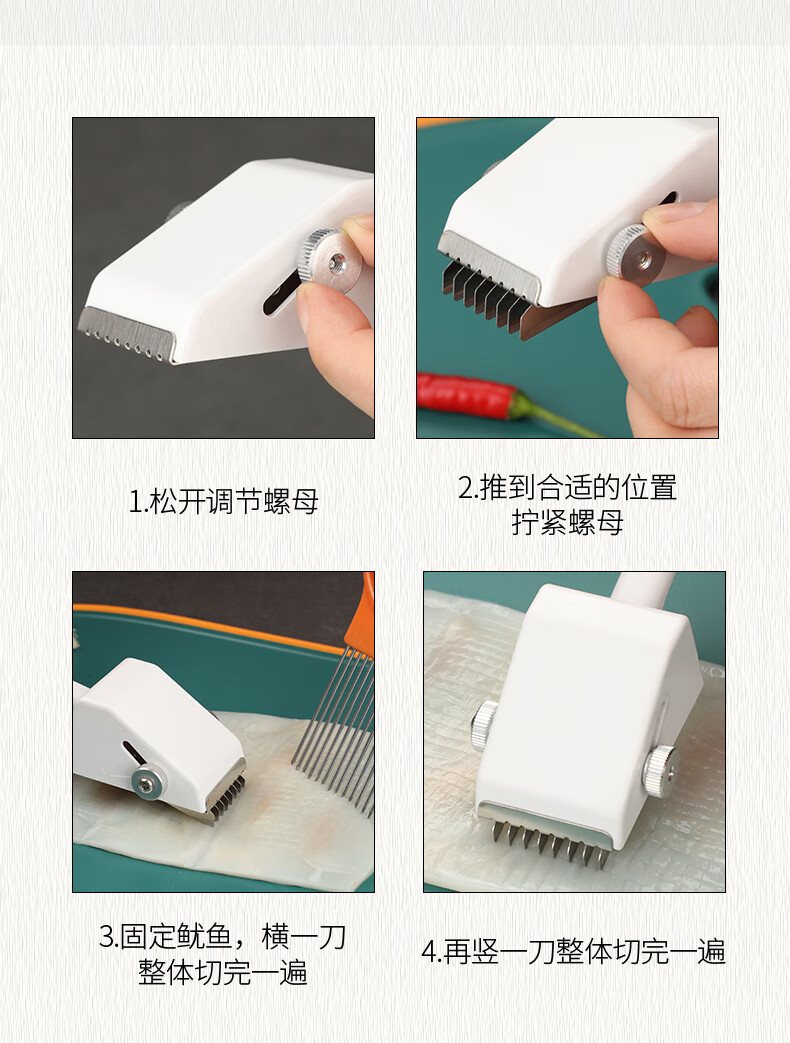 1.松开调节螺母

2.推到合适的位置
拧紧螺母

3.固定鱿鱼，横一刀
整体切完一遍

4.再竖一刀整体切完一遍