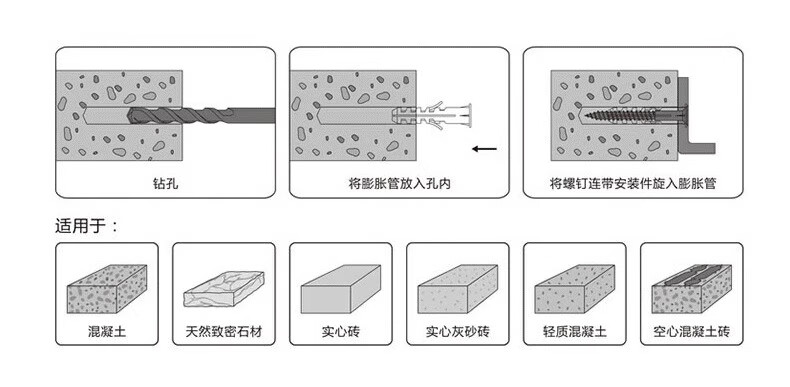 钻孔

将膨胀管放入孔内

将螺钉连带安装件旋入膨胀管

适用于：

混凝土

天然致密石材

实心砖

实心灰砂砖

轻质混凝土

空心混凝土砖