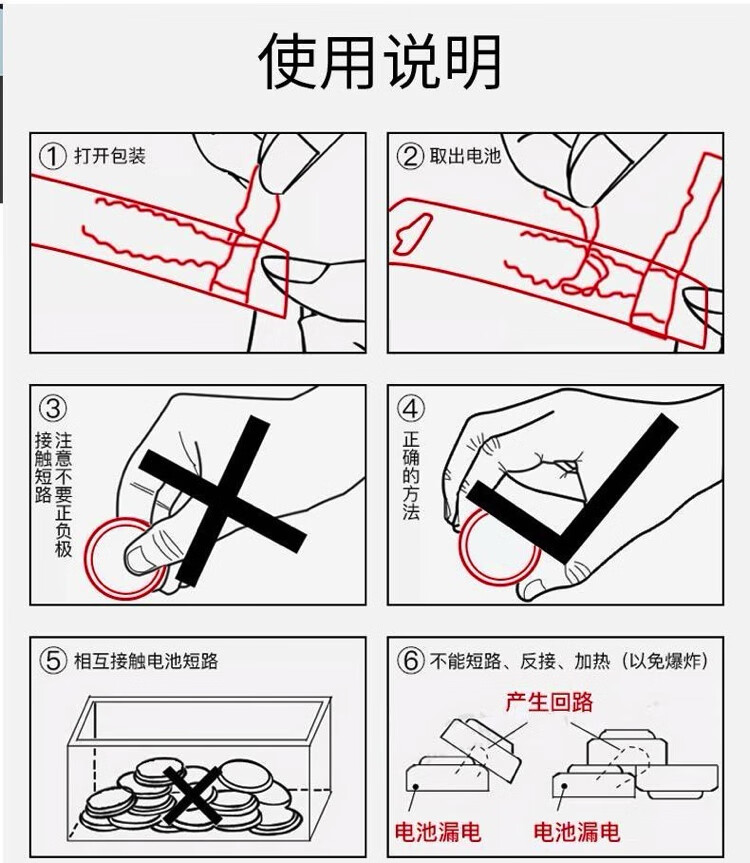 使用说明

① 打开包装

② 取出电池

③ 注意不要正负极接触短路

④ 正确的方法

⑤ 相互接触电池短路

⑥ 不能短路、反接、加热（以免爆炸）

产生回路

电池漏电

电池漏电