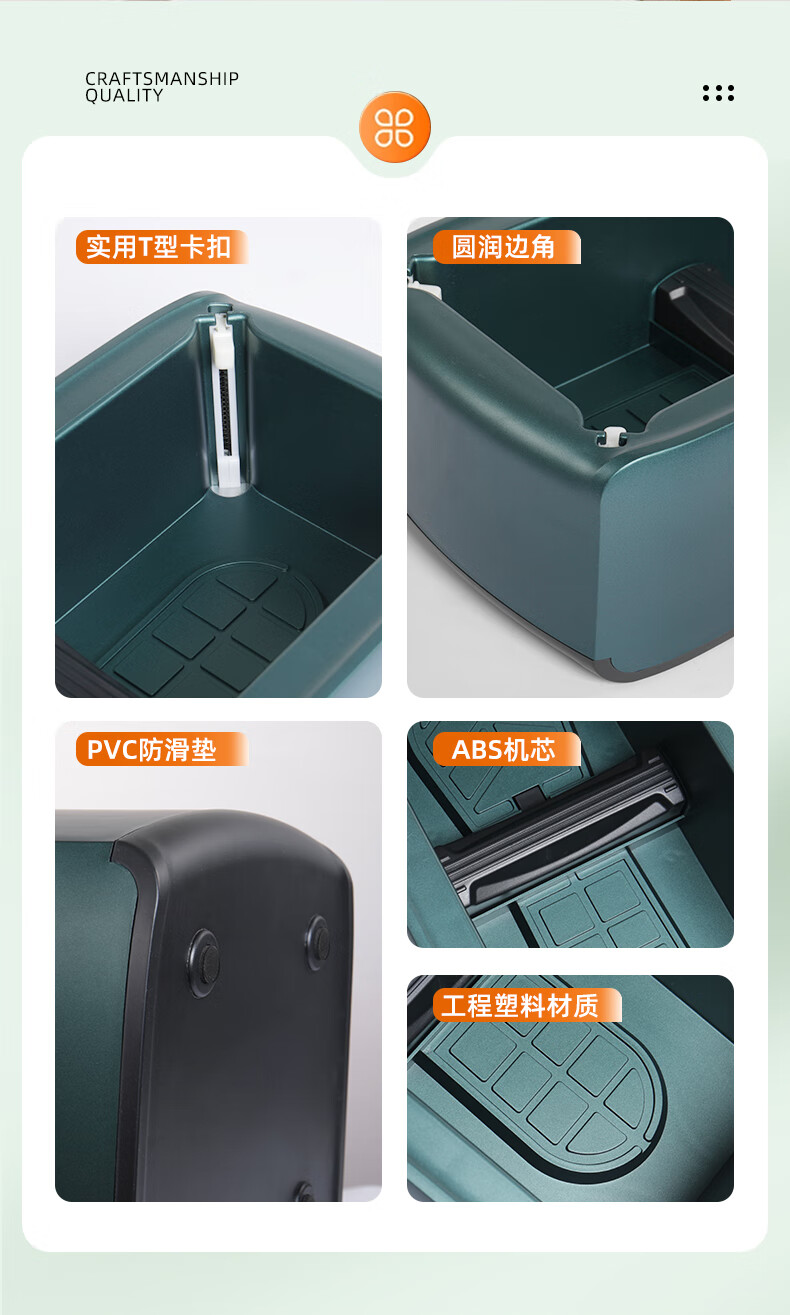 CRAFTSMANSHIP
QUALITY

实用T型卡扣

圆润边角

PVC防滑垫

ABS机芯

工程塑料材质