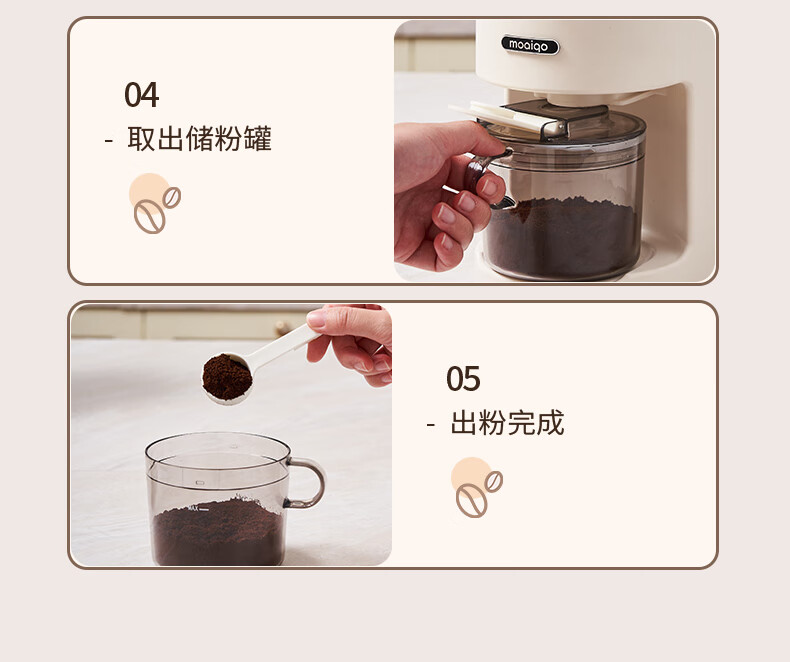 04
- 取出储粉罐

moaiqo

05
- 出粉完成