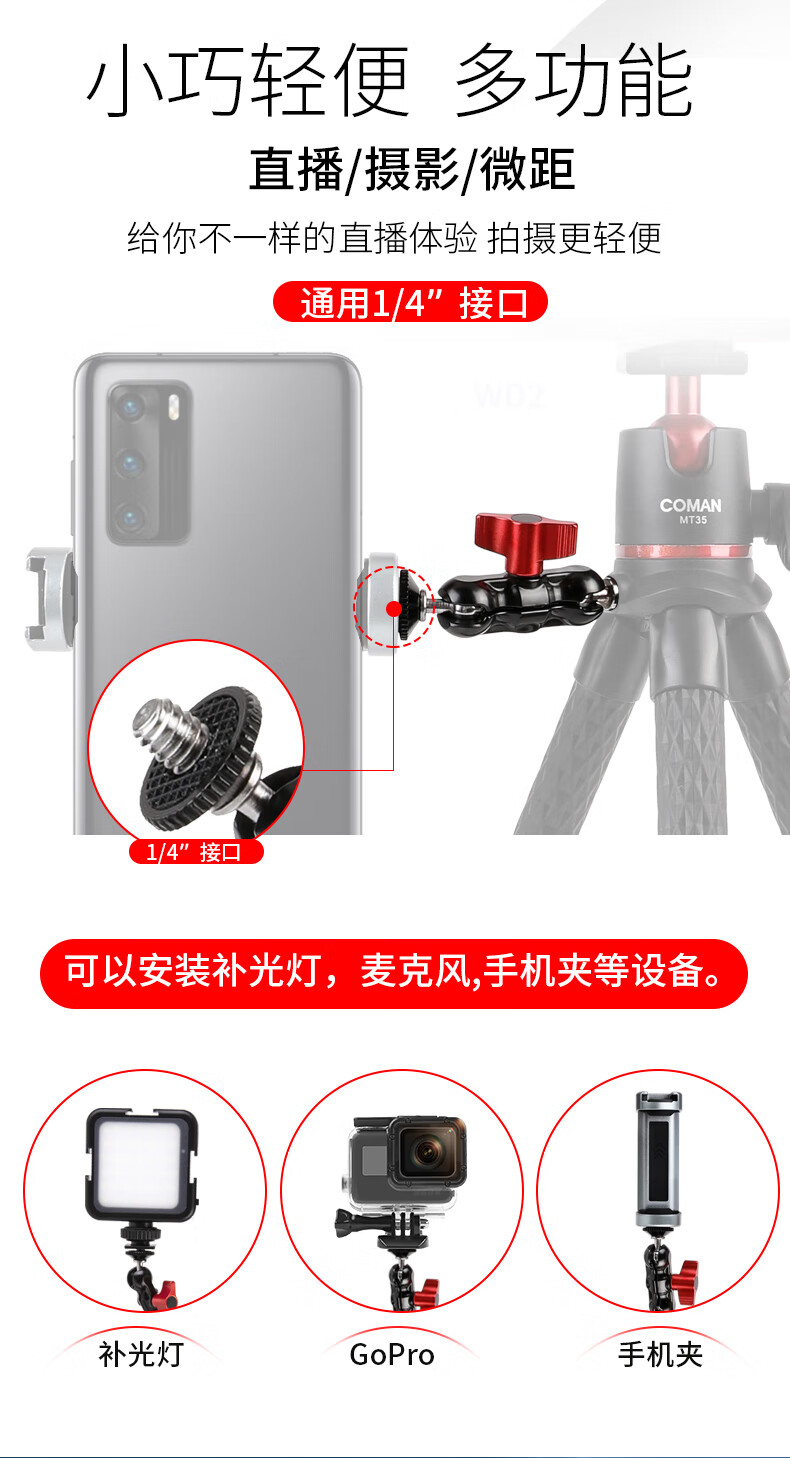 小巧轻便 多功能

直播/摄影/微距

给你不一样的直播体验 拍摄更轻便

通用1/4”接口

WD2

COMAN
MT35

1/4”接口

可以安装补光灯，麦克风,手机夹等设备。

补光灯

GoPro

手机夹