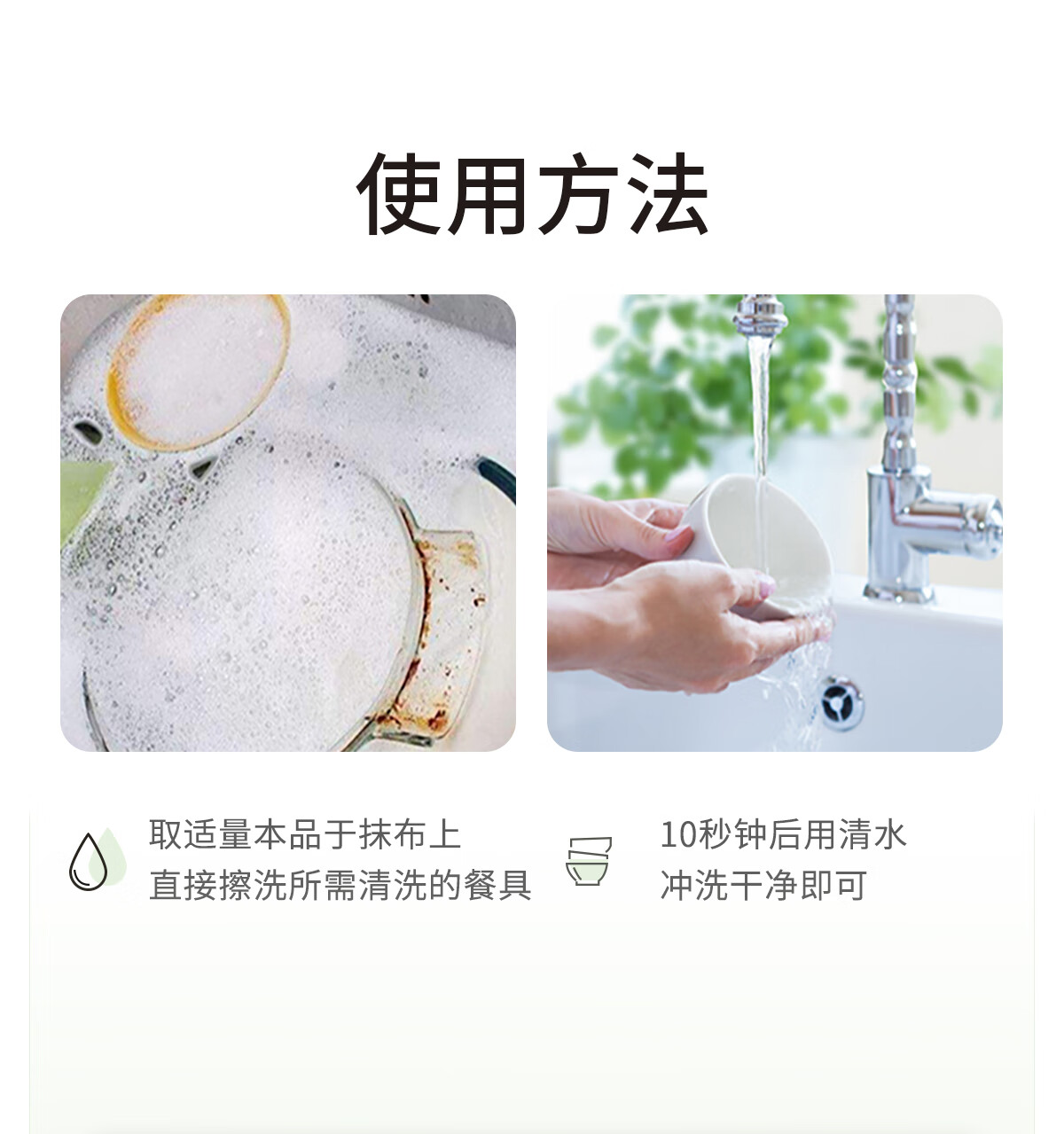 使用方法

取适量本品于抹布上
直接擦洗所需清洗的餐具

10秒钟后用清水
冲洗干净即可