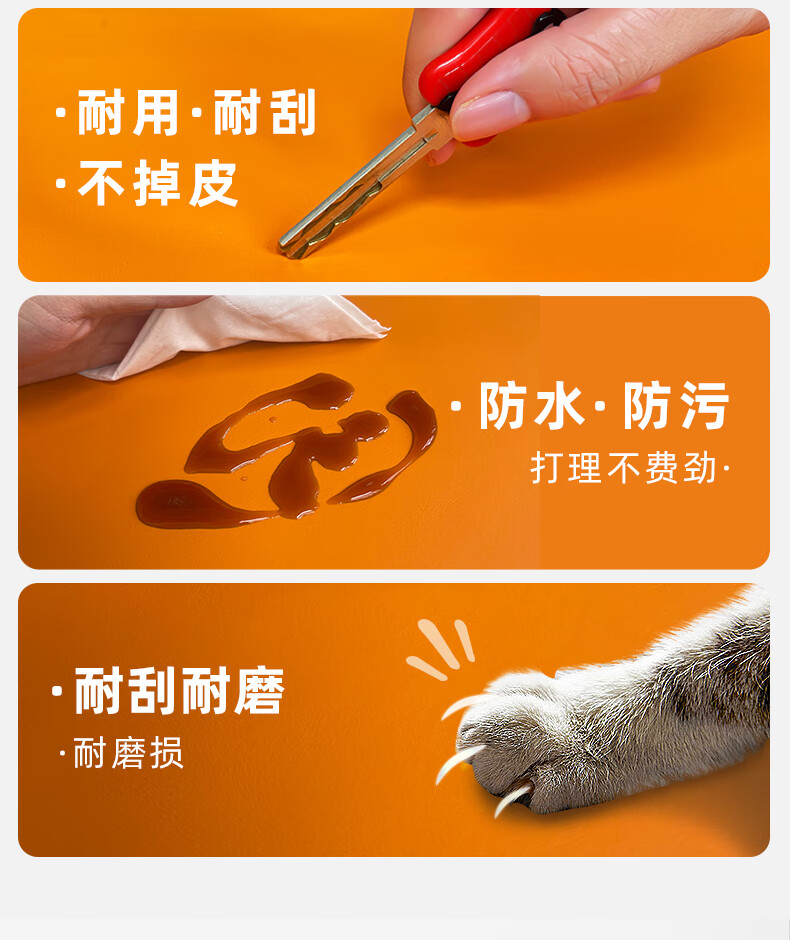 ·耐用·耐刮
·不掉皮

·防水·防污
打理不费劲·

·耐刮耐磨
·耐磨损