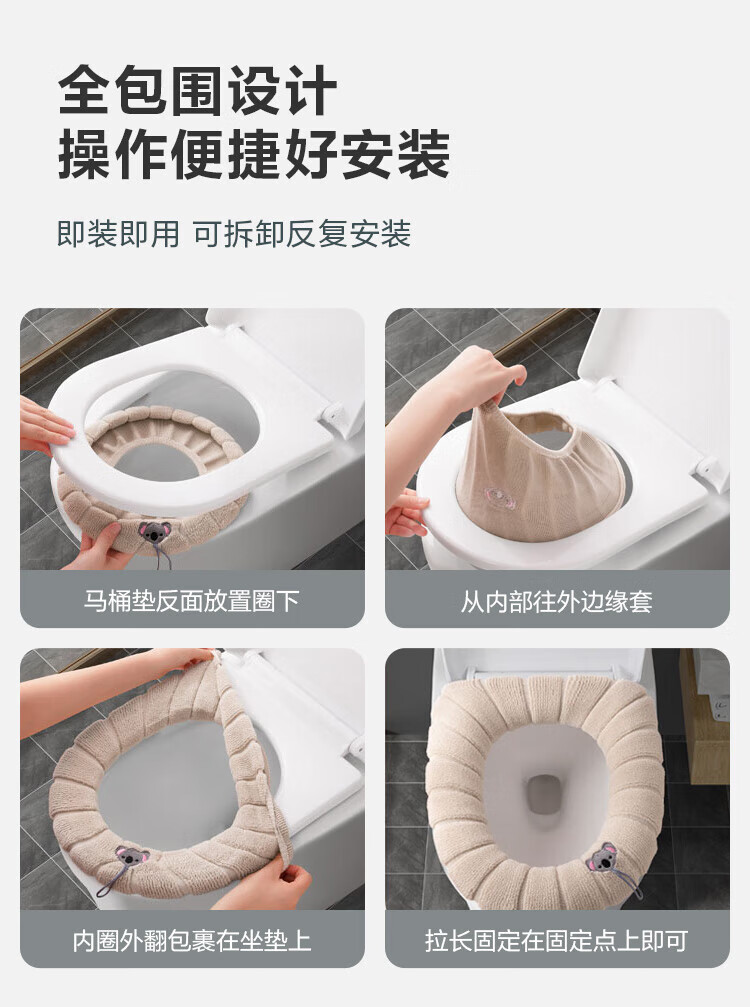 全包围设计
操作便捷好安装

即装即用 可拆卸反复安装

马桶垫反面放置圈下

从内部往外边缘套

内圈外翻包裹在坐垫上

拉长固定在固定点上即可