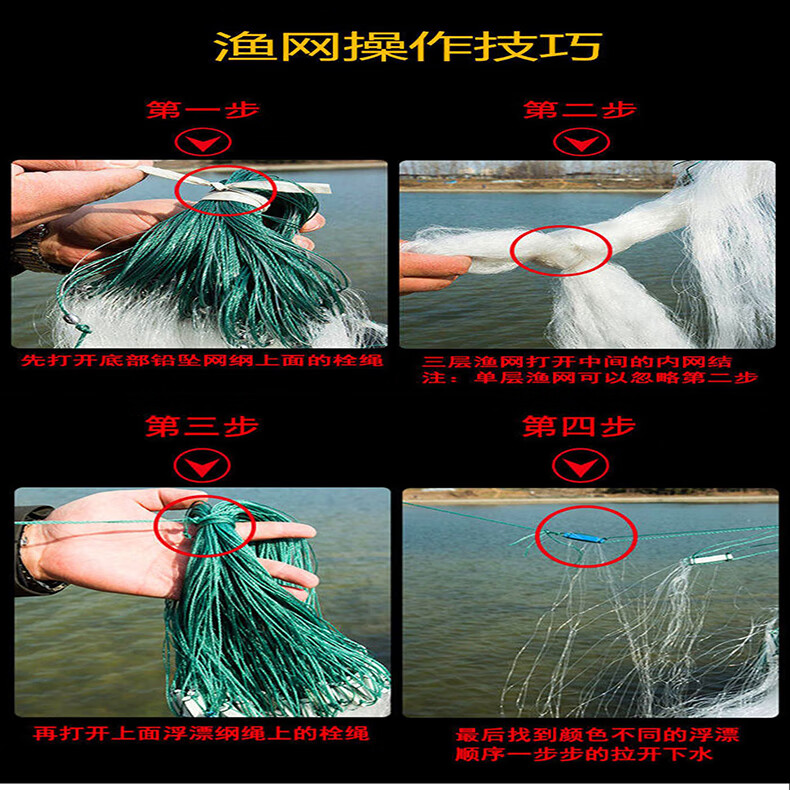 渔网操作技巧

第一步

先打开底部铅坠网纲上面的栓绳

第二步

三层渔网打开中间的内网结
注：单层渔网可以忽略第二步

第三步

再打开上面浮漂纲绳上的栓绳

第四步

最后找到颜色不同的浮漂
顺序一步步的拉开下水