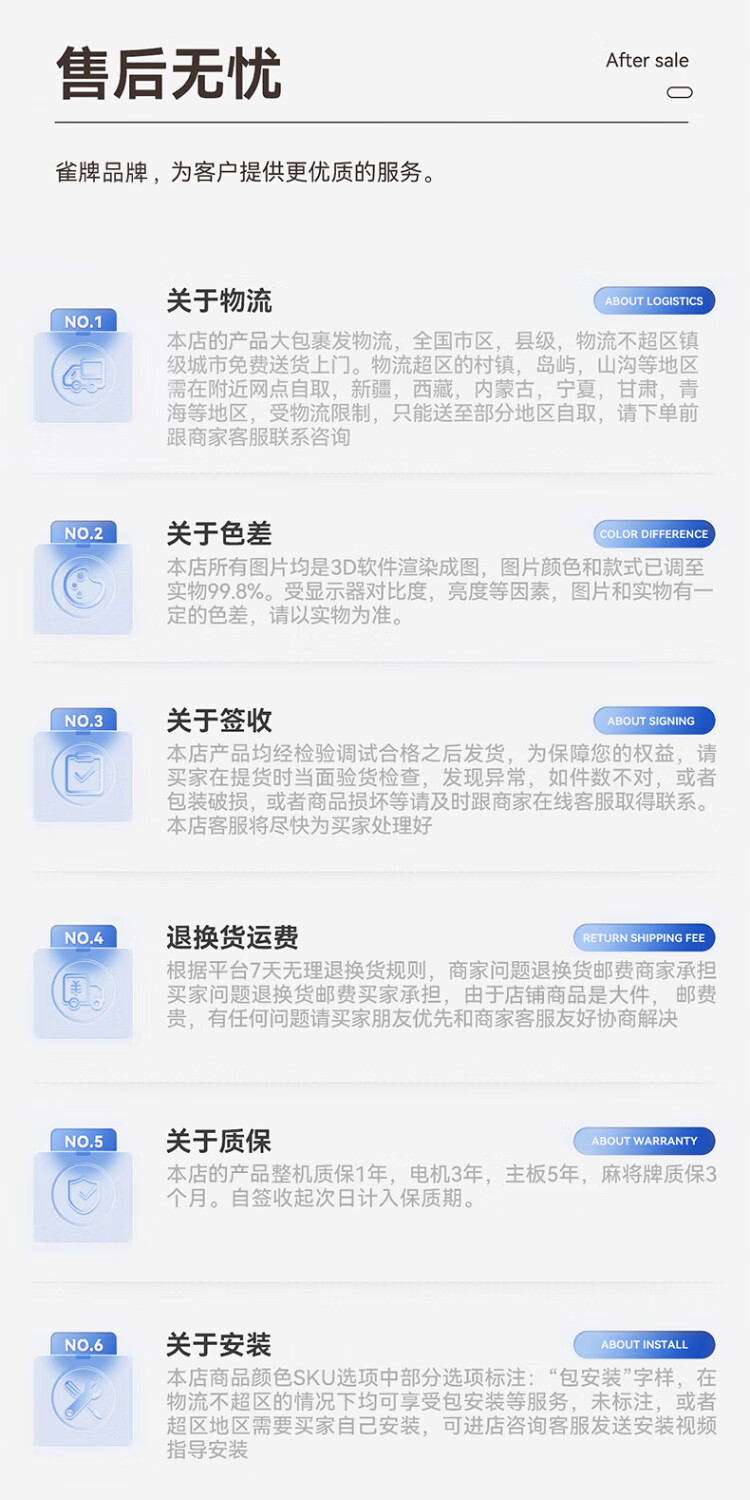 售后无忧

After sale

雀牌品牌，为客户提供更优质的服务。

NO.1

关于物流

ABOUT LOGISTICS

本店的产品大包裹发物流，全国市区，县级，物流不超区镇级城市免费送货上门。物流超区的村镇，岛屿，山沟等地区需在附近网点自取，新疆，西藏，内蒙古，宁夏，甘肃，青海等地区，受物流限制，只能送至部分地区自取，请下单前跟商家客服联系咨询

NO.2

关于色差

COLOR DIFFERENCE

本店所有图片均是3D软件渲染成图，图片颜色和款式已调至实物99.8%。受显示器对比度，亮度等因素，图片和实物有一定的色差，请以实物为准。

NO.3

关于签收

ABOUT SIGNING

本店产品均经检验调试合格之后发货，为保障您的权益，请买家在提货时当面验货检查，发现异常，如件数不对，或者包装破损，或者商品损坏等请及时跟商家在线客服取得联系。本店客服将尽快为买家处理好

NO.4

退换货运费

RETURN SHIPPING FEE

根据平台7天无理退换货规则，商家问题退换货邮费商家承担买家问题退换货邮费买家承担，由于店铺商品是大件，邮费贵，有任何问题请买家朋友优先和商家客服友好协商解决

NO.5

关于质保

ABOUT WARRANTY

本店的产品整机质保1年，电机3年，主板5年，麻将牌质保3个月。自签收起次日计入保质期。

NO.6

关于安装

ABOUT INSTALL

本店商品颜色SKU选项中部分选项标注：“包安装”字样，在物流不超区的情况下均可享受包安装等服务，未标注，或者超区地区需要买家自己安装，可进店咨询客服发送安装视频指导安装