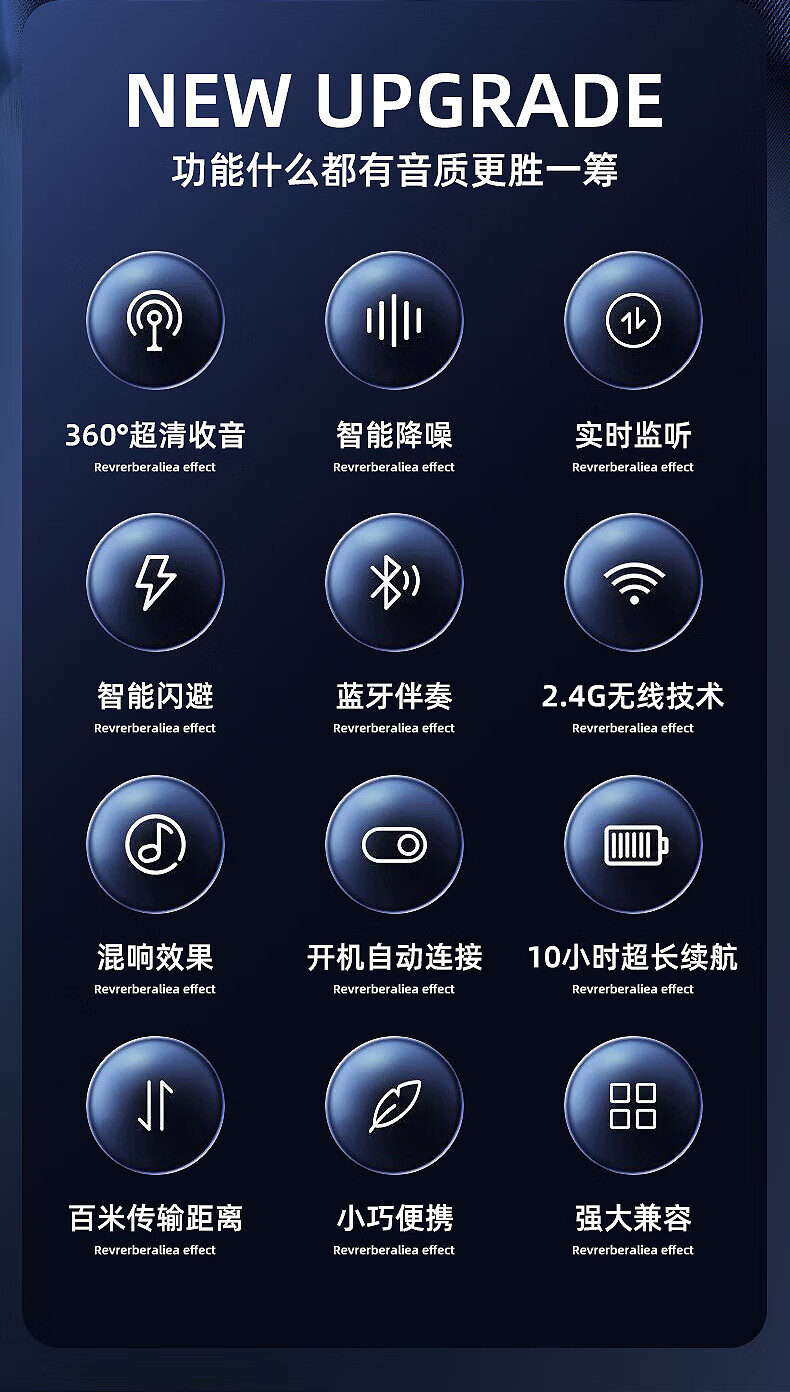 NEW UPGRADE
功能什么都有音质更胜一筹

360°超清收音
Revrerberaliea effect

智能降噪
Revrerberaliea effect

实时监听
Revrerberaliea effect

智能闪避
Revrerberaliea effect

蓝牙伴奏
Revrerberaliea effect

2.4G无线技术
Revrerberaliea effect

混响效果
Revrerberaliea effect

开机自动连接
Revrerberaliea effect

10小时超长续航
Revrerberaliea effect

百米传输距离
Revrerberaliea effect

小巧便携
Revrerberaliea effect

强大兼容
Revrerberaliea effect