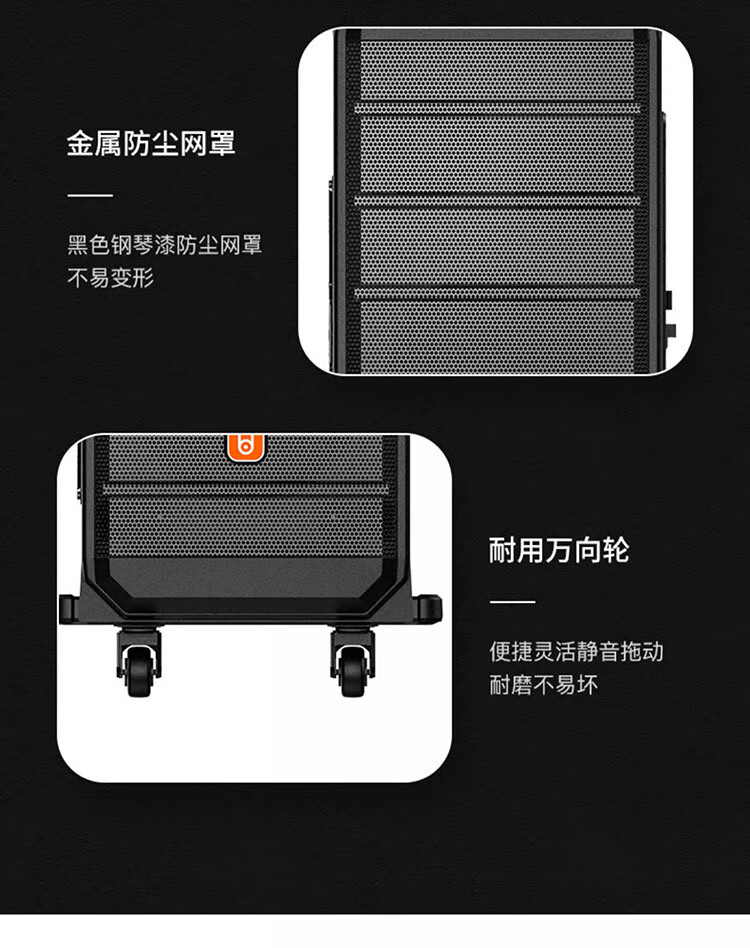 金属防尘网罩

黑色钢琴漆防尘网罩
不易变形

耐用万向轮

便捷灵活静音拖动
耐磨不易坏