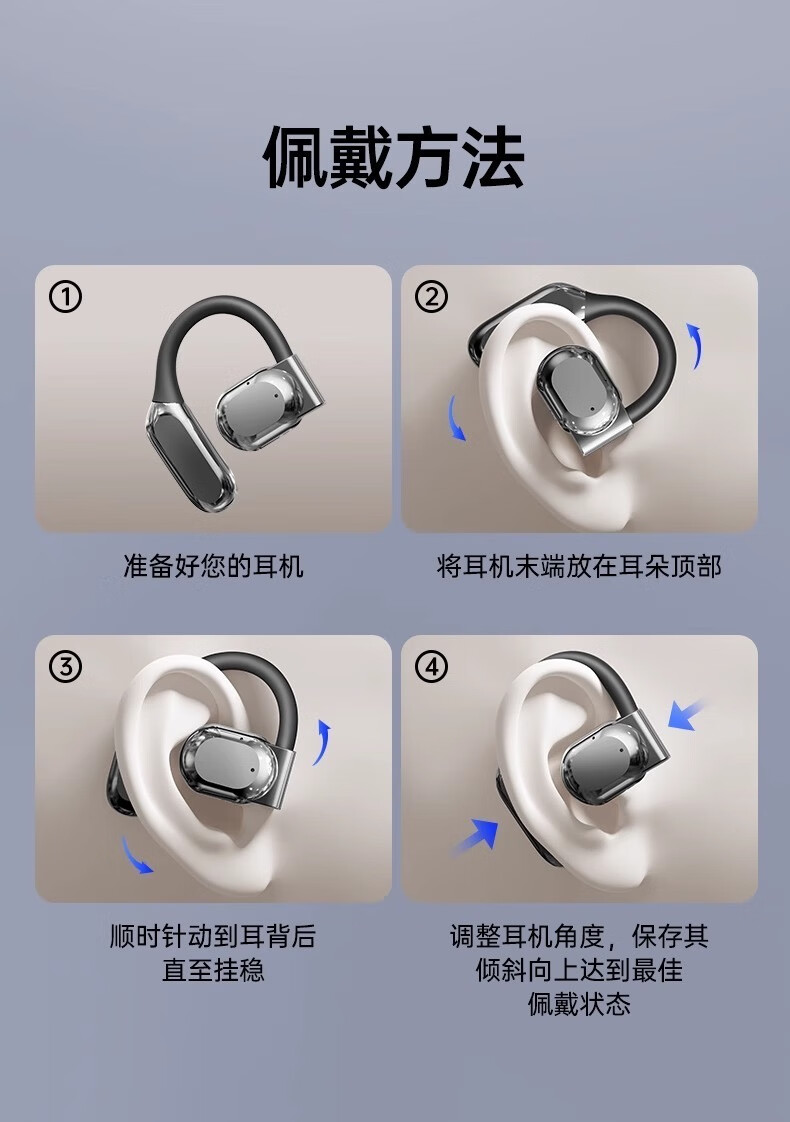 佩戴方法

①

准备好您的耳机

②

将耳机末端放在耳朵顶部

③

顺时针动到耳背后 直至挂稳

④

调整耳机角度，保存其 倾斜向上达到最佳 佩戴状态