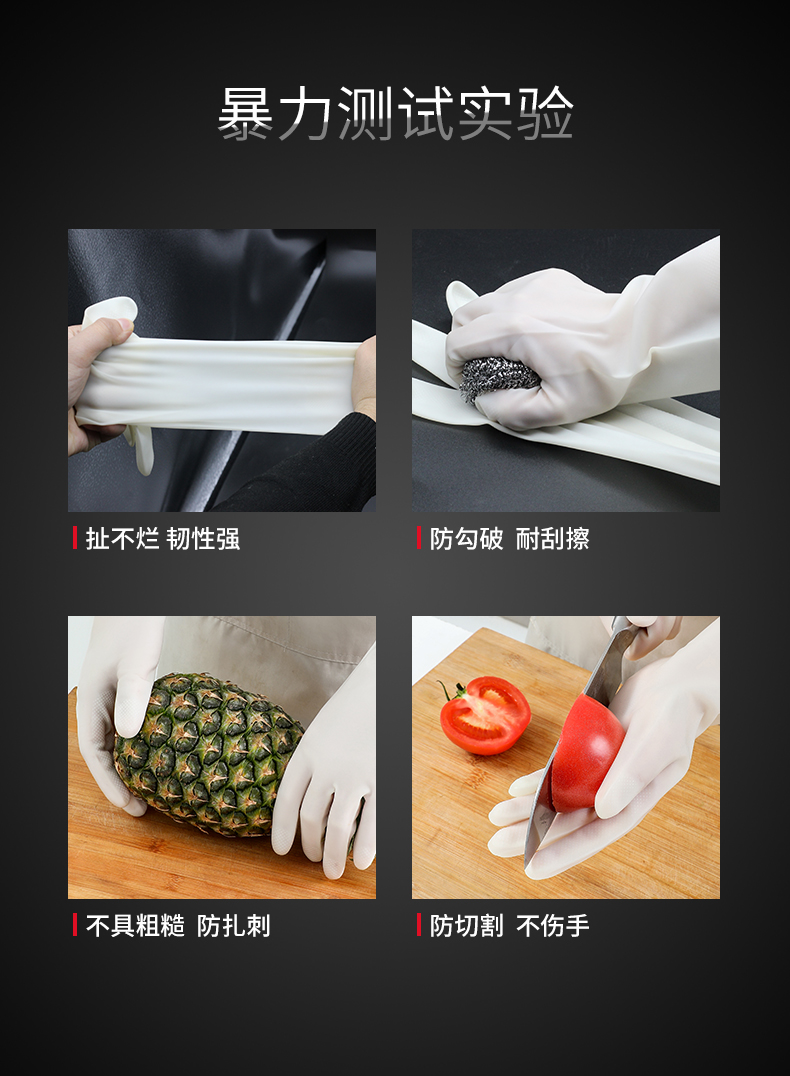 暴力测试实验

扯不烂 韧性强

防勾破 耐刮擦

不具粗糙 防扎刺

防切割 不伤手