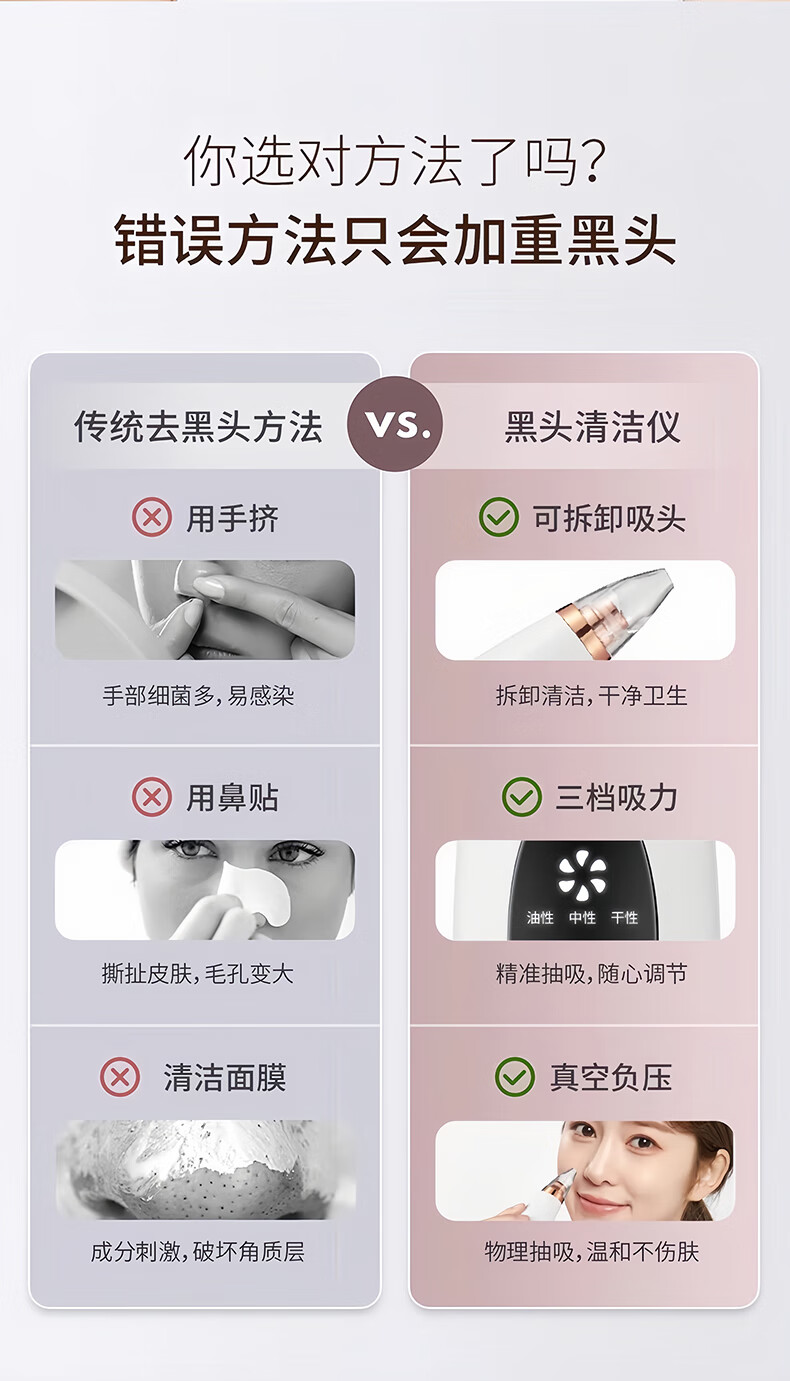 你选对方法了吗?
错误方法只会加重黑头

传统去黑头方法

用手挤

手部细菌多,易感染

用鼻贴

撕扯皮肤,毛孔变大

清洁面膜

成分刺激,破坏角质层

VS.

黑头清洁仪

可拆卸吸头

拆卸清洁,干净卫生

三档吸力

油性 中性 干性

精准抽吸,随心调节

真空负压

物理抽吸,温和不伤肤