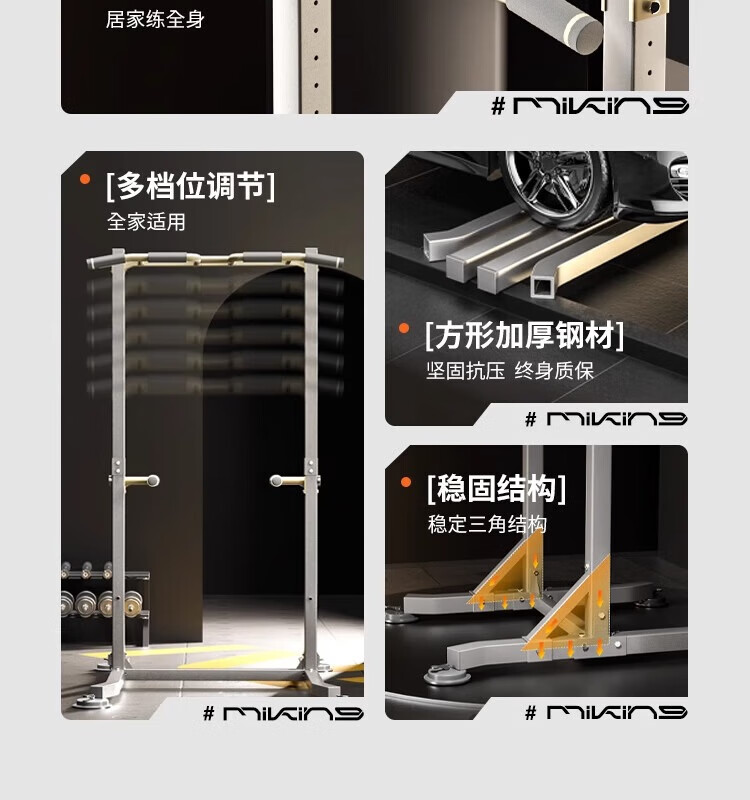 居家练全身

# miking

[多档位调节]
全家适用

# miking

[方形加厚钢材]
坚固抗压 终身质保

# miking

[稳固结构]
稳定三角结构

# miking