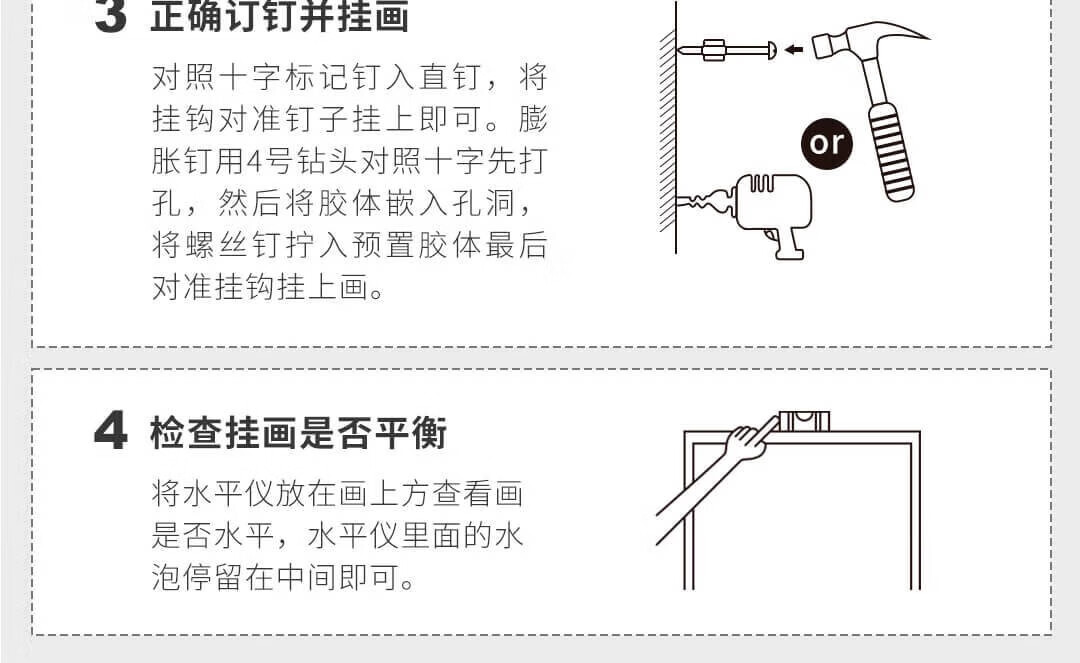 3 正确订钉并挂画

对照十字标记钉入直钉，将挂钩对准钉子挂上即可。膨胀钉用4号钻头对照十字先打孔，然后将胶体嵌入孔洞，将螺丝钉拧入预置胶体最后对准挂钩挂上画。

or

4 检查挂画是否平衡

将水平仪放在画上方查看画是否水平，水平仪里面的水泡停留在中间即可。