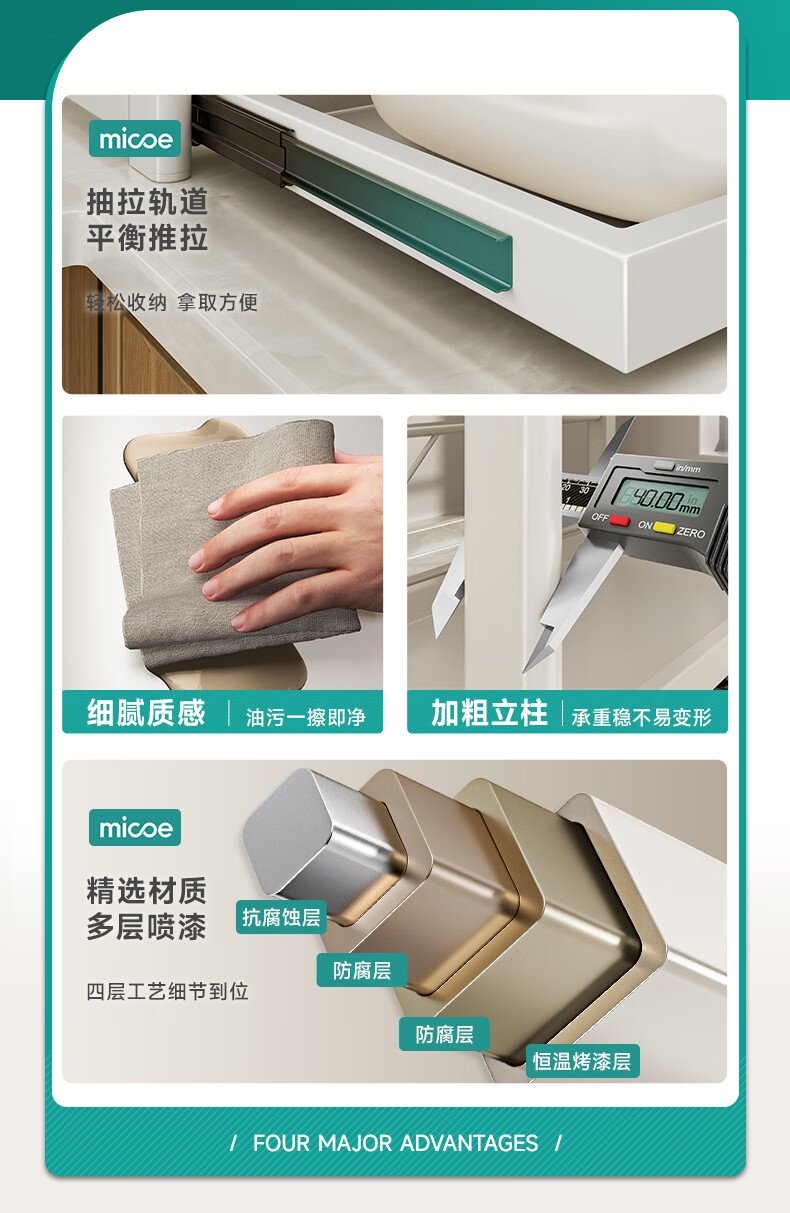 micoe

抽拉轨道
平衡推拉

轻松收纳 拿取方便

in/mm
40.00mm
OFF ON ZERO

细腻质感 | 油污一擦即净

加粗立柱 | 承重稳不易变形

micoe

精选材质
多层喷漆

四层工艺细节到位

抗腐蚀层

防腐层

防腐层

恒温烤漆层

/ FOUR MAJOR ADVANTAGES /