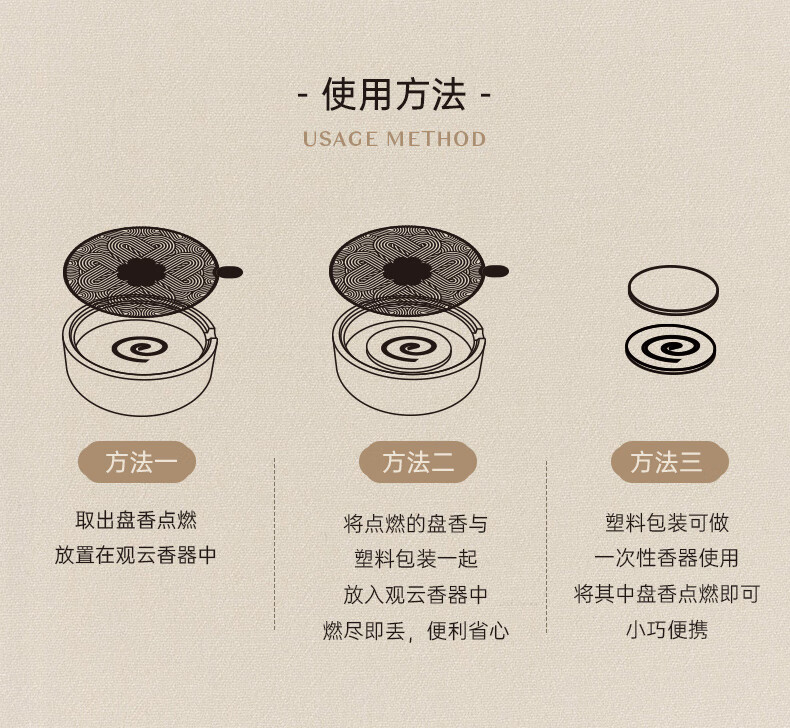 - 使用方法 -

USAGE METHOD

方法一

取出盘香点燃
放置在观云香器中

方法二

将点燃的盘香与
塑料包装一起
放入观云香器中
燃尽即丢，便利省心

方法三

塑料包装可做
一次性香器使用
将其中盘香点燃即可
小巧便携