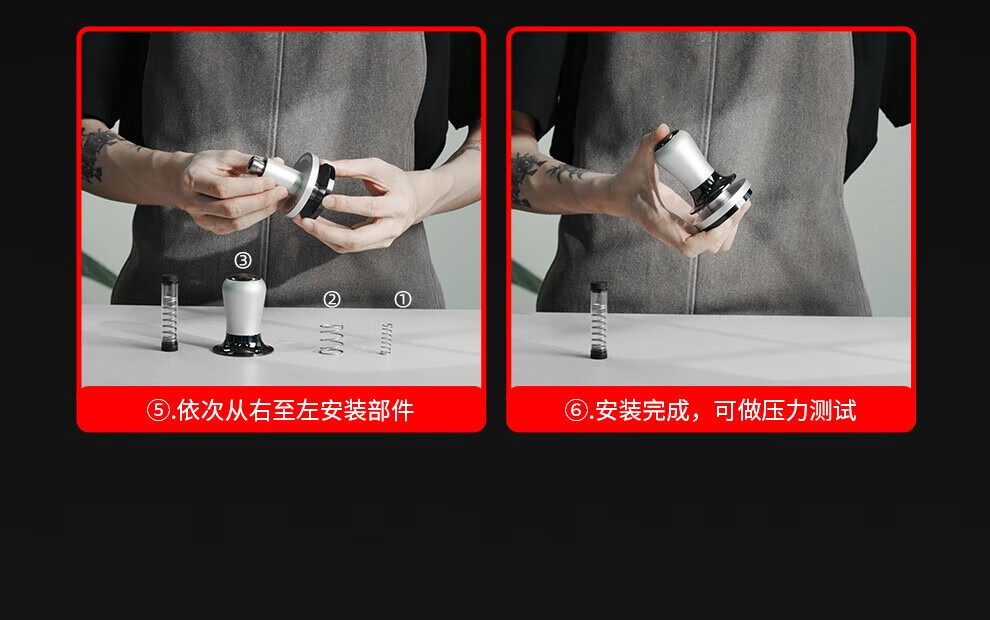 ③ ② ①

⑤.依次从右至左安装部件

⑥.安装完成，可做压力测试