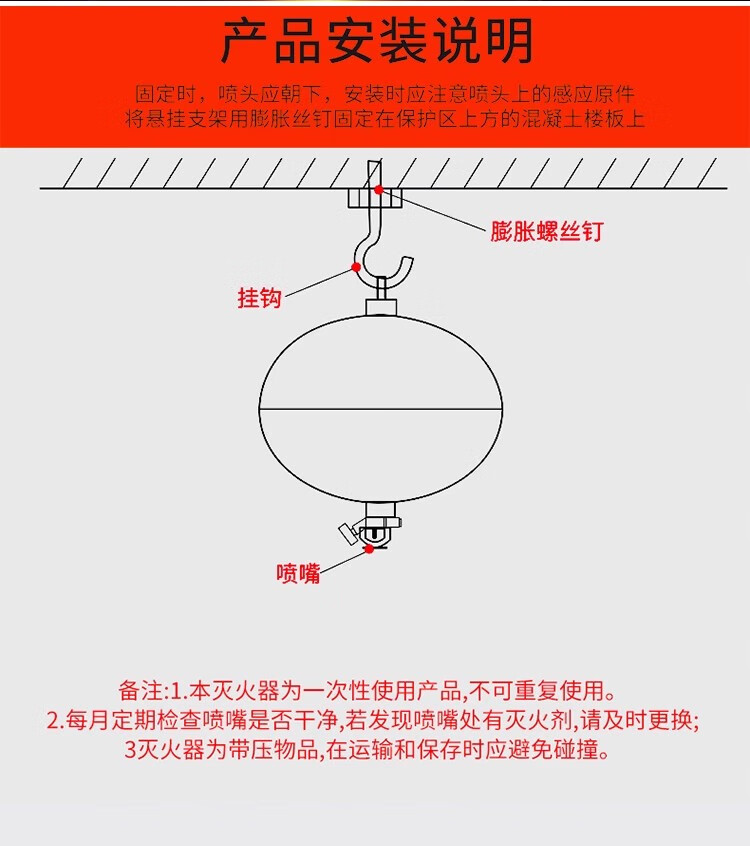 产品安装说明

固定时，喷头应朝下，安装时应注意喷头上的感应原件
将悬挂支架用膨胀丝钉固定在保护区上方的混凝土楼板上

膨胀螺丝钉

挂钩

喷嘴

备注:1.本灭火器为一次性使用产品,不可重复使用。
2.每月定期检查喷嘴是否干净,若发现喷嘴处有灭火剂,请及时更换;
3灭火器为带压物品,在运输和保存时应避免碰撞。