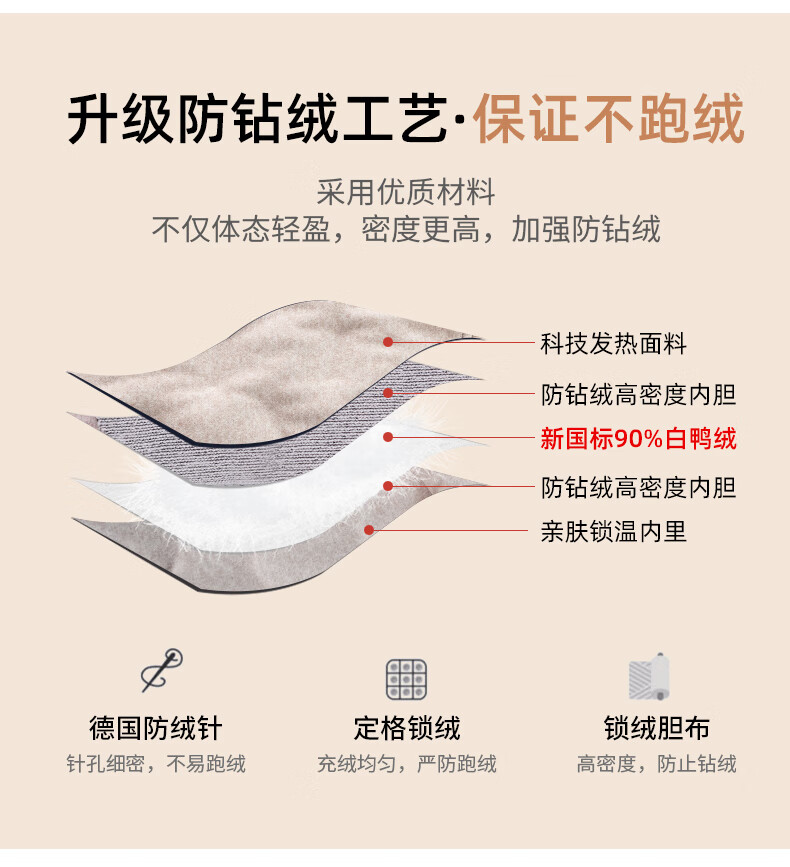 升级防钻绒工艺·保证不跑绒

采用优质材料
不仅体态轻盈，密度更高，加强防钻绒

科技发热面料
防钻绒高密度内胆
新国标90%白鸭绒
防钻绒高密度内胆
亲肤锁温内里

德国防绒针
针孔细密，不易跑绒

定格锁绒
充绒均匀，严防跑绒

锁绒胆布
高密度，防止钻绒