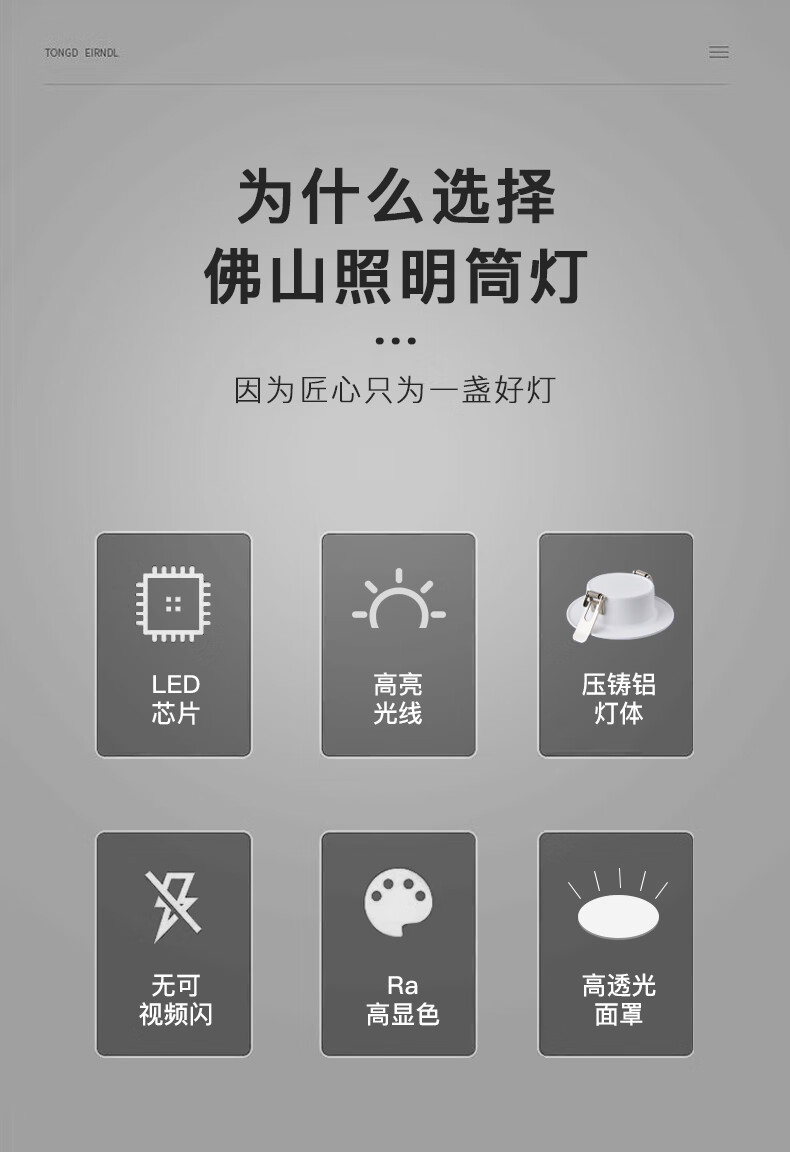 TONGD EIRNDL

为什么选择
佛山照明筒灯

因为匠心只为一盏好灯

LED
芯片

高亮
光线

压铸铝
灯体

无可
视频闪

Ra
高显色

高透光
面罩