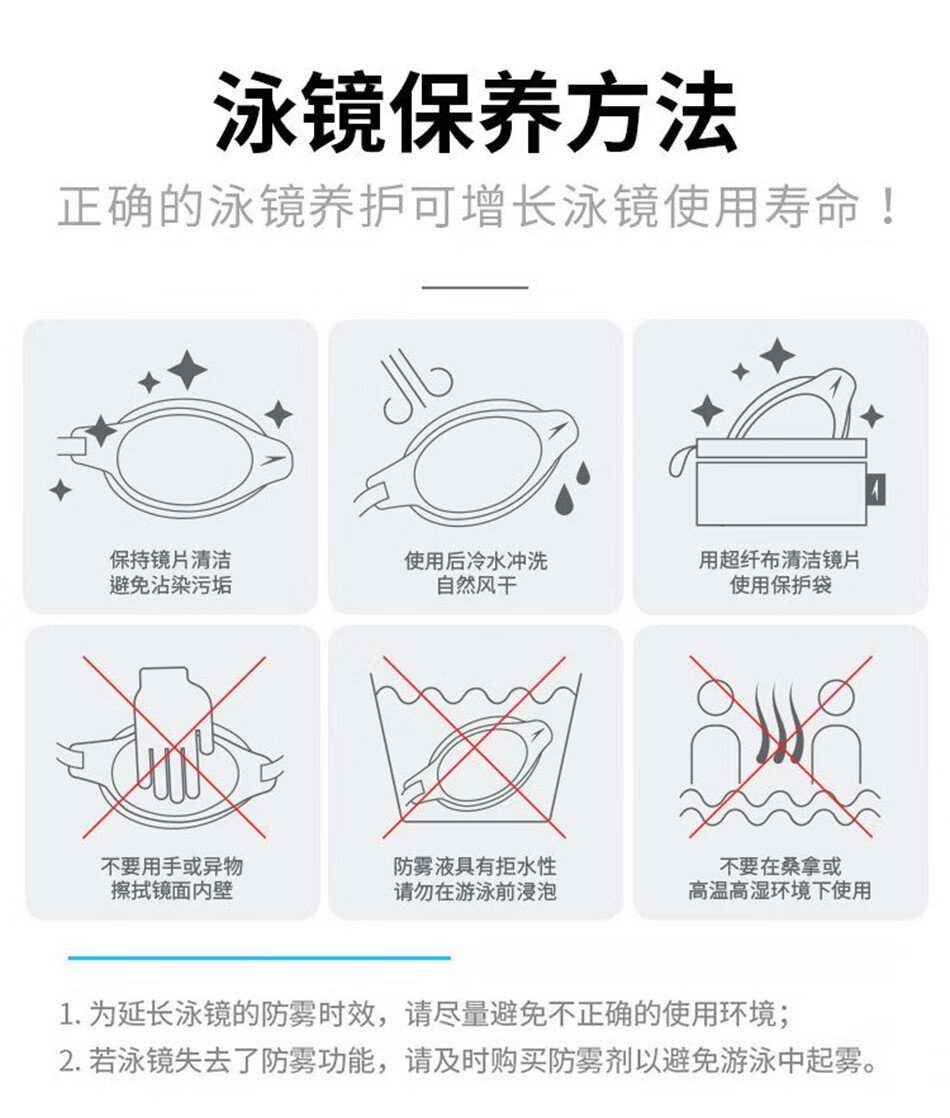 泳镜保养方法

正确的泳镜养护可增长泳镜使用寿命！

保持镜片清洁
避免沾染污垢

使用后冷水冲洗
自然风干

用超纤布清洁镜片
使用保护袋

不要用手或异物
擦拭镜面内壁

防雾液具有拒水性
请勿在游泳前浸泡

不要在桑拿或
高温高湿环境下使用

1. 为延长泳镜的防雾时效，请尽量避免不正确的使用环境；
2. 若泳镜失去了防雾功能，请及时购买防雾剂以避免游泳中起雾。