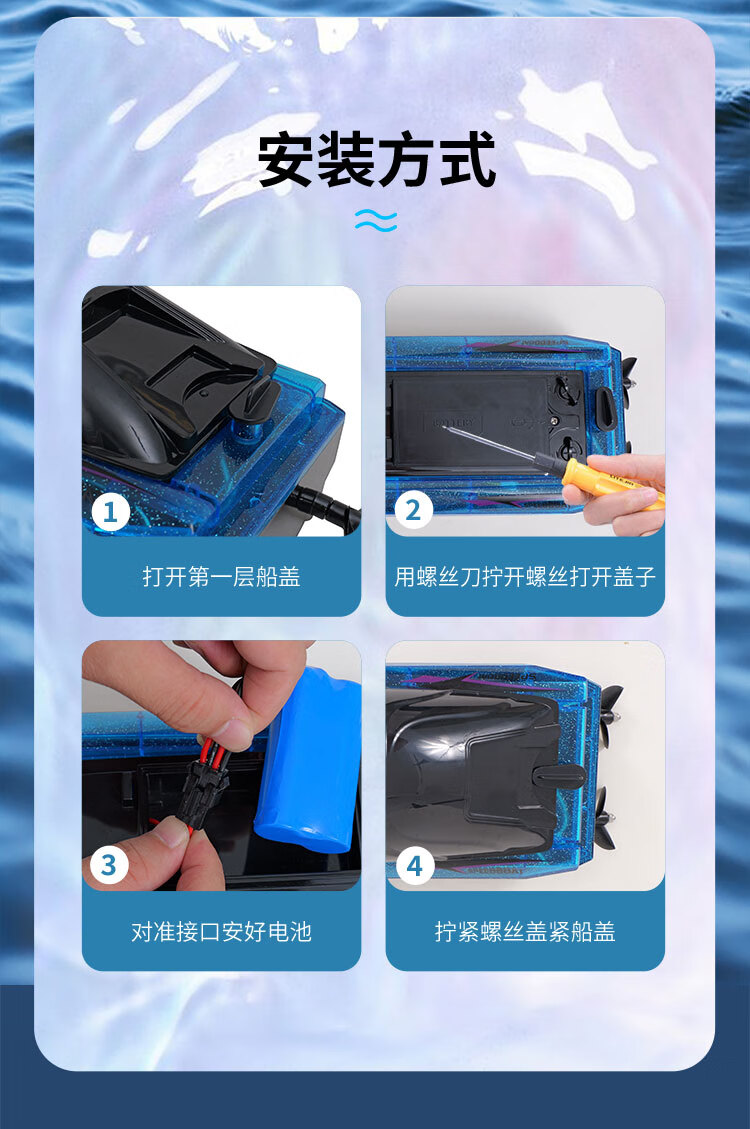 安装方式

1
打开第一层船盖

2
用螺丝刀拧开螺丝打开盖子

3
对准接口安好电池

4
拧紧螺丝盖紧船盖