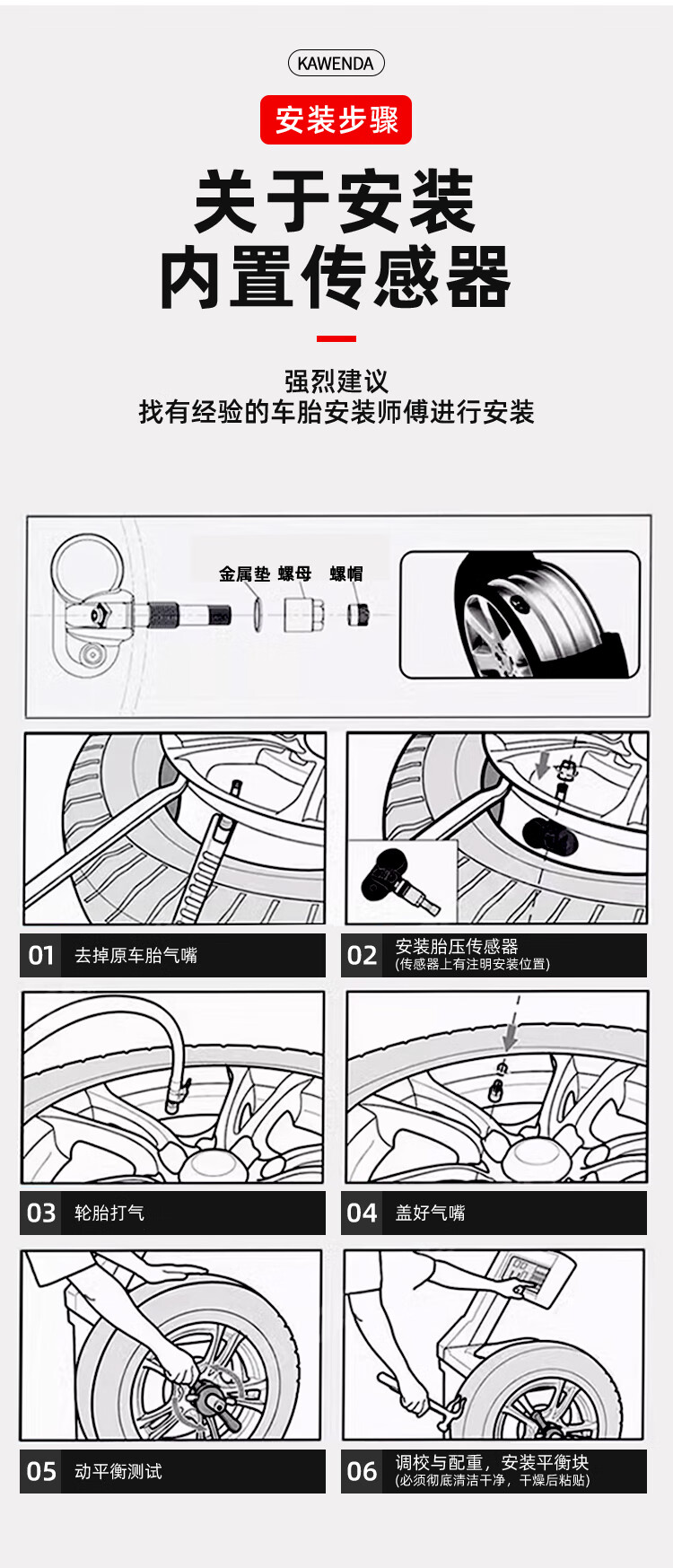 KAWENDA

安装步骤

关于安装
内置传感器

强烈建议
找有经验的车胎安装师傅进行安装

金属垫 螺母 螺帽

01 去掉原车胎气嘴

02 安装胎压传感器
(传感器上有注明安装位置)

03 轮胎打气

04 盖好气嘴

05 动平衡测试

06 调校与配重，安装平衡块
(必须彻底清洁干净，干燥后粘贴)