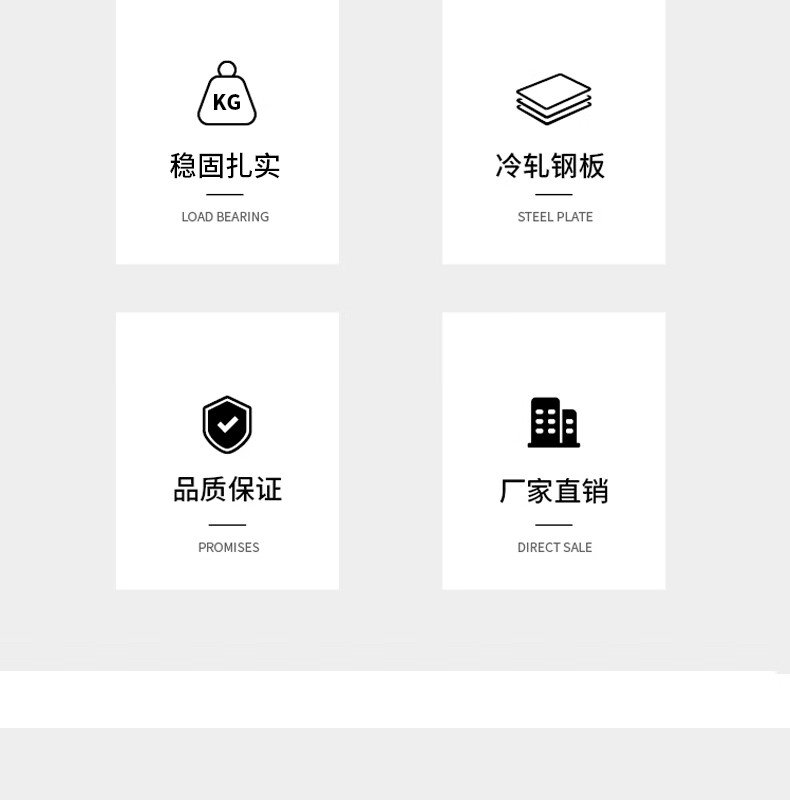 KG

稳固扎实

LOAD BEARING

冷轧钢板

STEEL PLATE

品质保证

PROMISES

厂家直销

DIRECT SALE