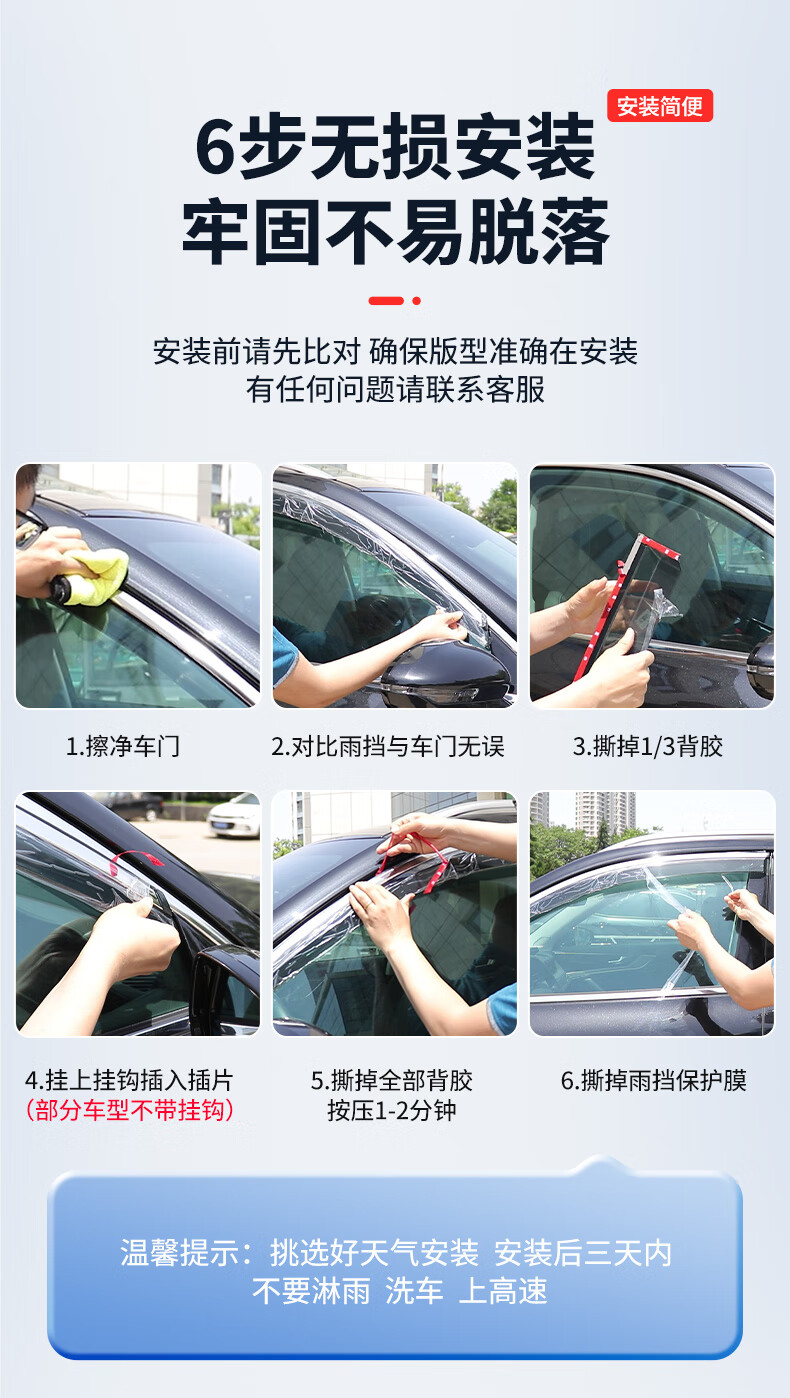 安装简便

6步无损安装
牢固不易脱落

安装前请先比对 确保版型准确在安装
有任何问题请联系客服

1.擦净车门

2.对比雨挡与车门无误

3.撕掉1/3背胶

4.挂上挂钩插入插片
(部分车型不带挂钩)

5.撕掉全部背胶
按压1-2分钟

6.撕掉雨挡保护膜

温馨提示：挑选好天气安装 安装后三天内
不要淋雨 洗车 上高速