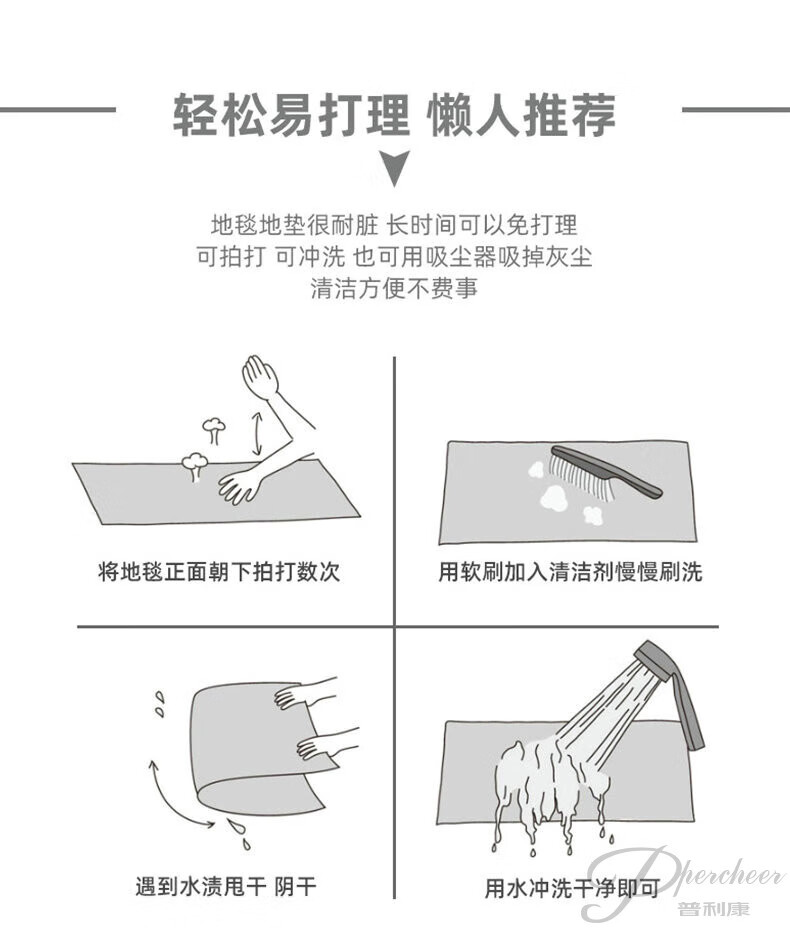 轻松易打理 懒人推荐

地毯地垫很耐脏 长时间可以免打理
可拍打 可冲洗 也可用吸尘器吸掉灰尘
清洁方便不费事

将地毯正面朝下拍打数次

用软刷加入清洁剂慢慢刷洗

遇到水渍甩干 阴干

用水冲洗干净即可

Ppercheer
普利康