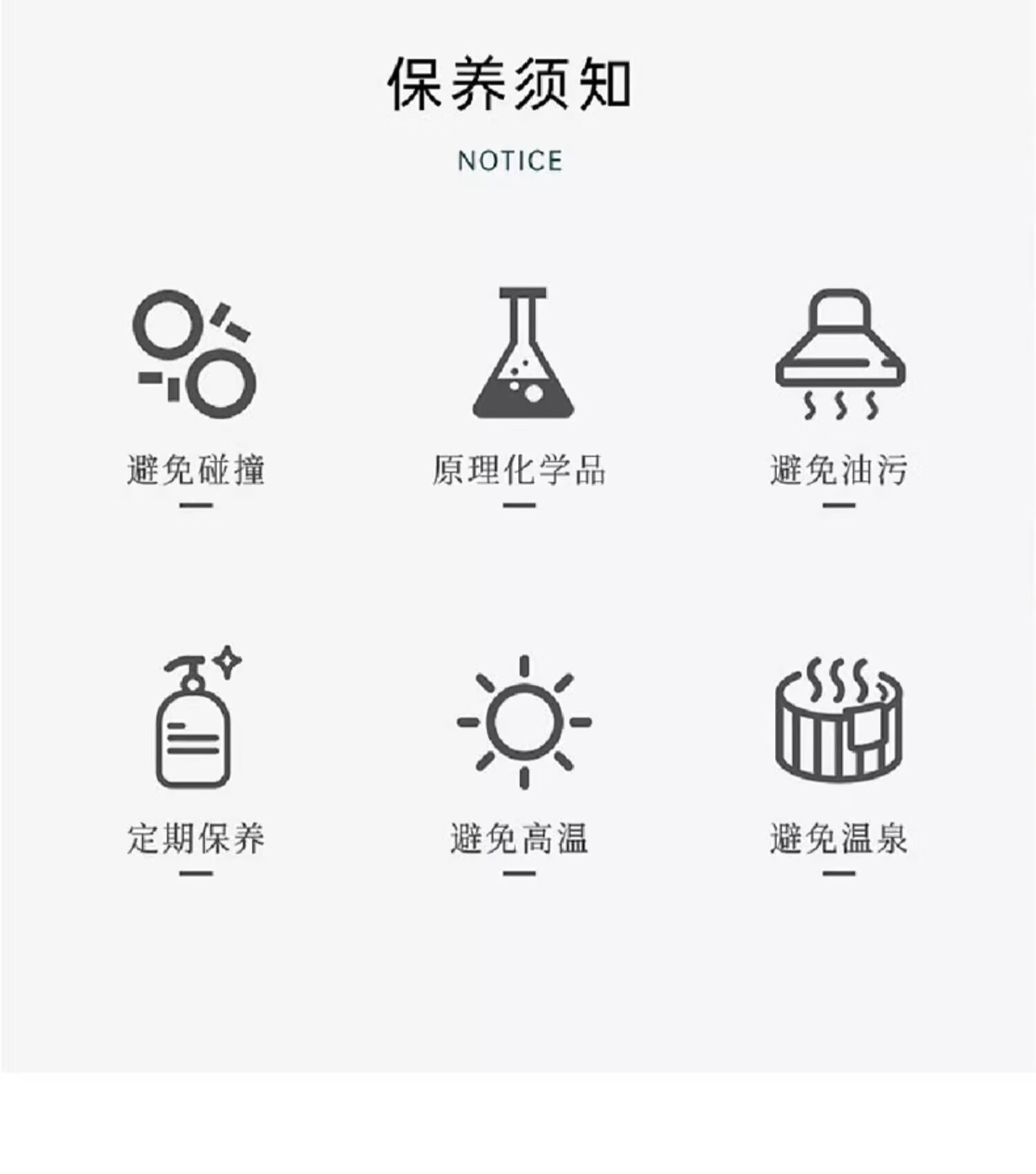 保养须知

NOTICE

避免碰撞

原理化学品

避免油污

定期保养

避免高温

避免温泉