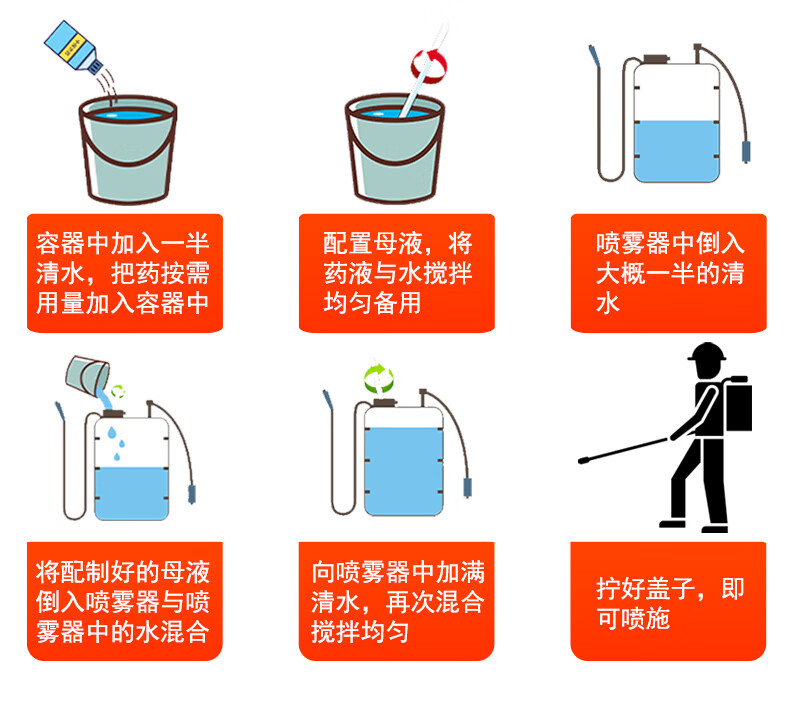 容器中加入一半清水，把药按需用量加入容器中

配置母液，将药液与水搅拌均匀备用

喷雾器中倒入大概一半的清水

将配制好的母液倒入喷雾器与喷雾器中的水混合

向喷雾器中加满清水，再次混合搅拌均匀

拧好盖子，即可喷施