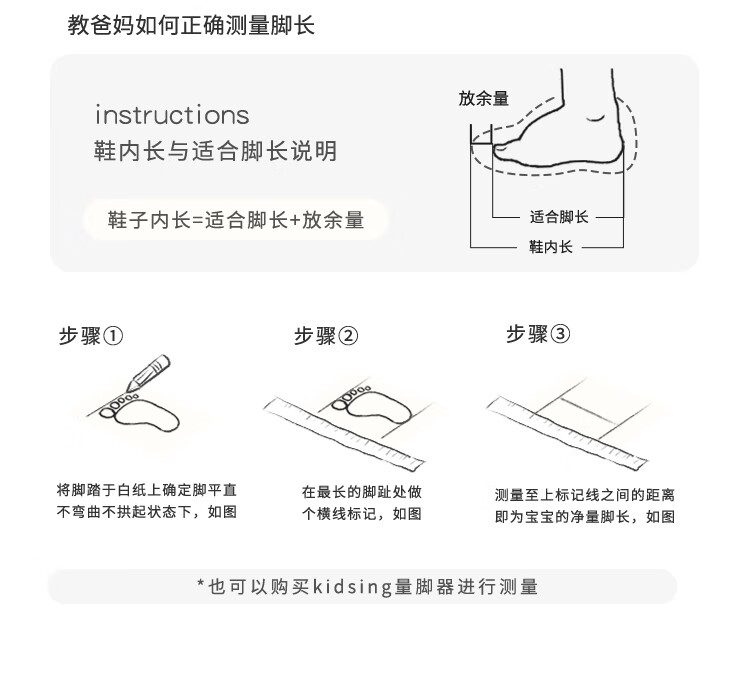 教爸妈如何正确测量脚长

instructions
鞋内长与适合脚长说明

鞋子内长=适合脚长+放余量

放余量

适合脚长

鞋内长

步骤①

将脚踏于白纸上确定脚平直不弯曲不拱起状态下，如图

步骤②

在最长的脚趾处做个横线标记，如图

步骤③

测量至上标记线之间的距离即为宝宝的净量脚长，如图

*也可以购买kidsing量脚器进行测量