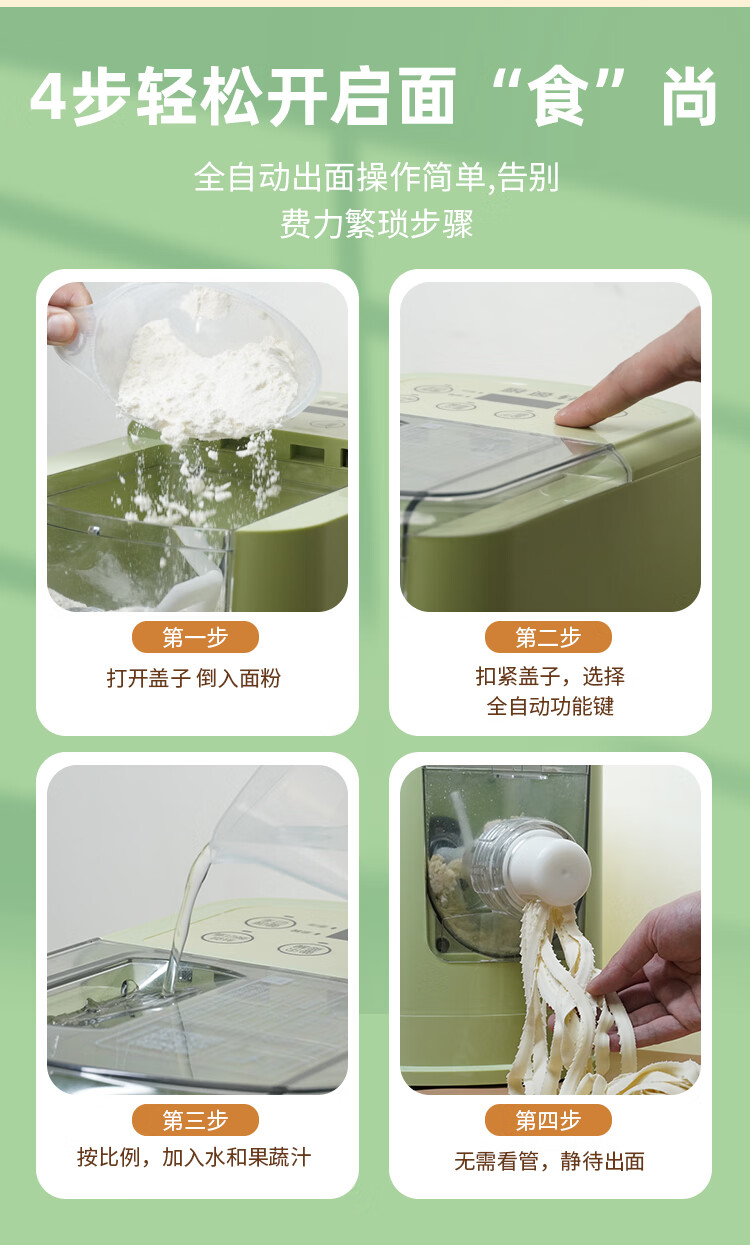 4步轻松开启面“食”尚

全自动出面操作简单,告别费力繁琐步骤

第一步
打开盖子 倒入面粉

第二步
扣紧盖子，选择全自动功能键

第三步
按比例，加入水和果蔬汁

第四步
无需看管，静待出面