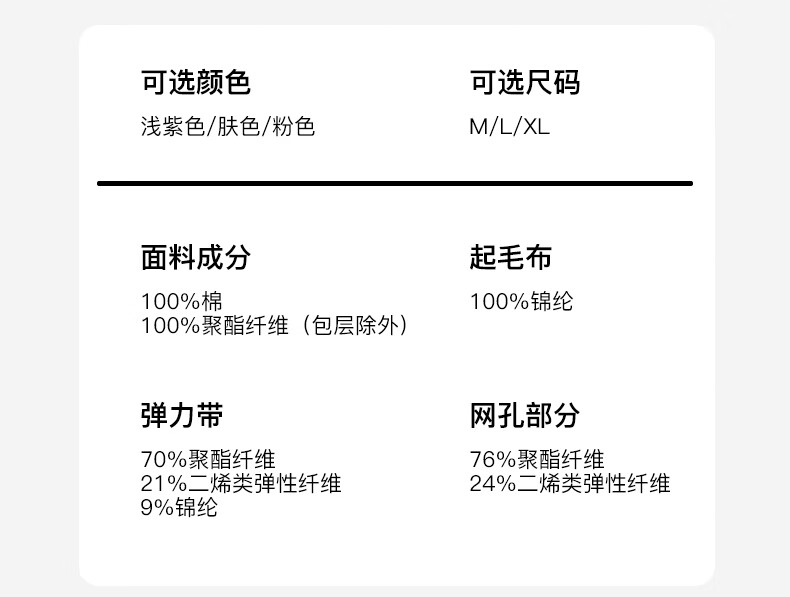 可选颜色
浅紫色/肤色/粉色

可选尺码
M/L/XL

面料成分
100%棉
100%聚酯纤维（包层除外）

起毛布
100%锦纶

弹力带
70%聚酯纤维
21%二烯类弹性纤维
9%锦纶

网孔部分
76%聚酯纤维
24%二烯类弹性纤维